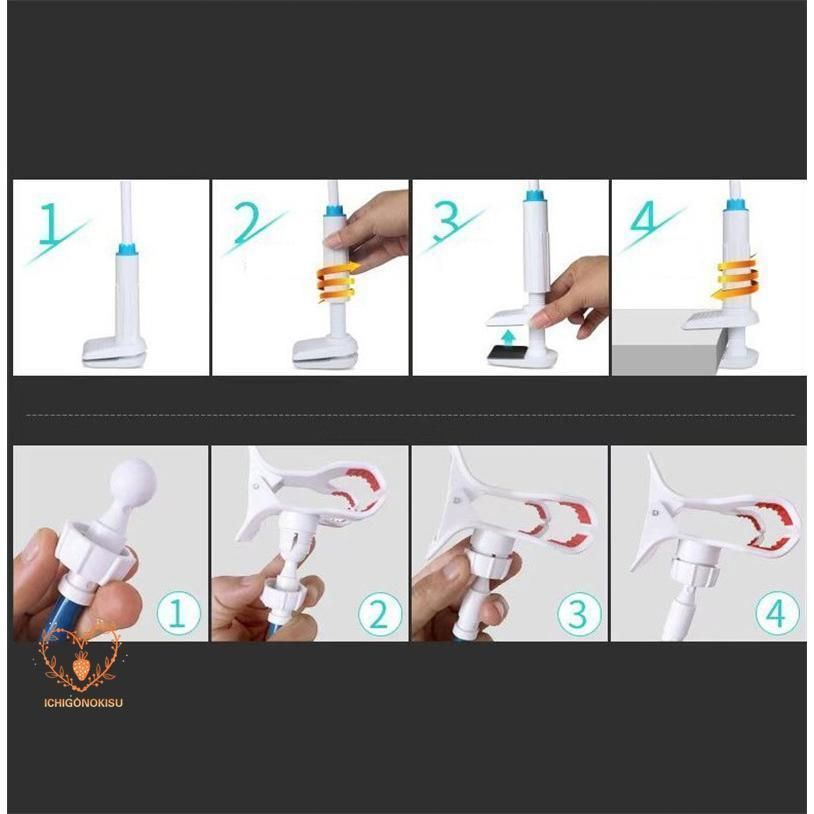 1
2
3
4

1
2
3
4

ICHIGONOKISU