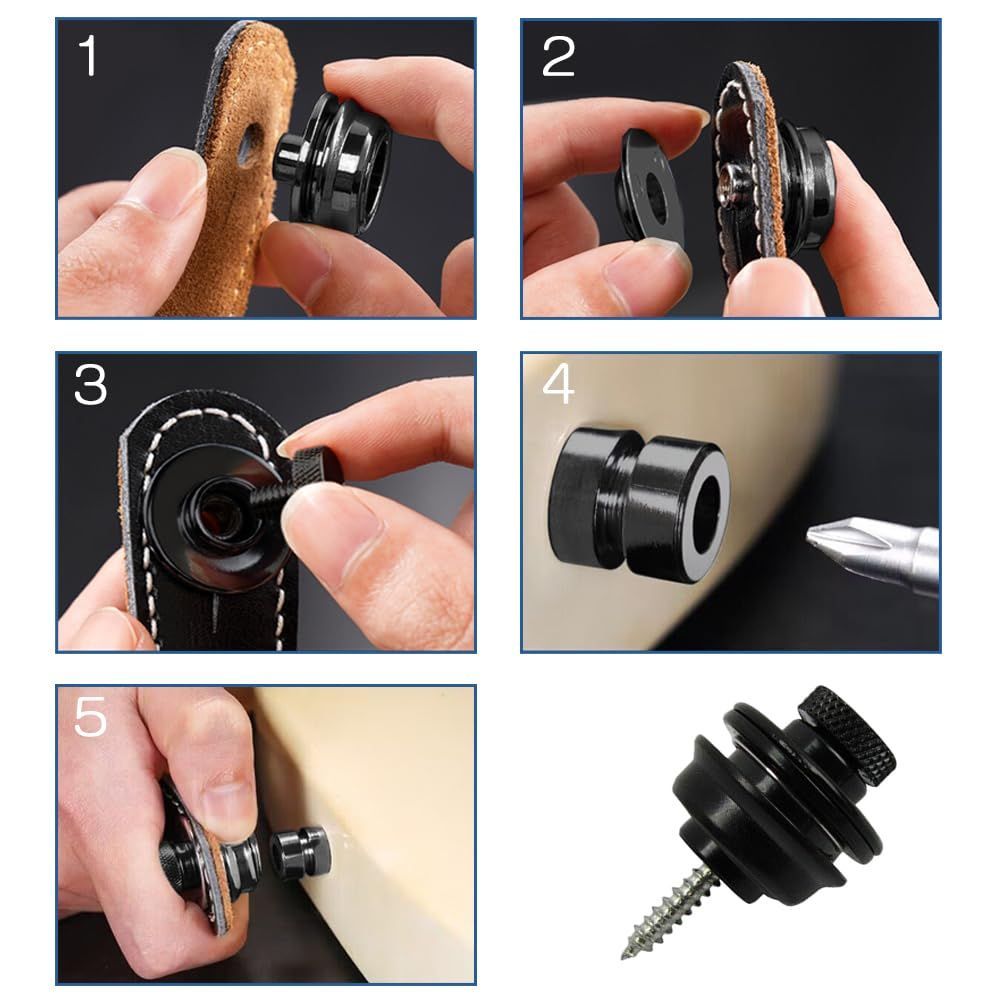 1

2

3

4

5