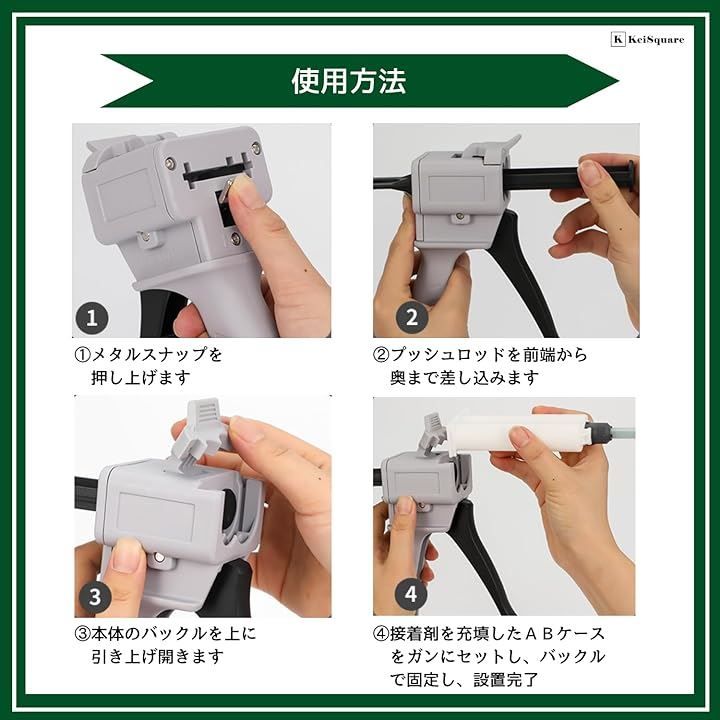 K KeiSquare

使用方法

1

①メタルスナップを押し上げます

2

②プッシュロッドを前端から奥まで差し込みます

3

③本体のバックルを上に引き上げ開きます

4

④接着剤を充填したＡＢケースをガンにセットし、バックルで固定し、設置完了