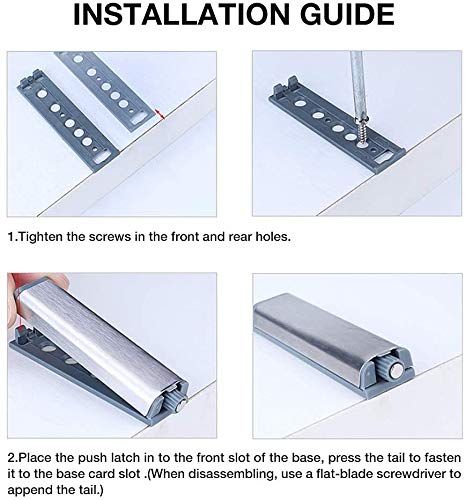 INSTALLATION GUIDE

1.Tighten the screws in the front and rear holes.

2.Place the push latch in to the front slot of the base, press the tail to fasten it to the base card slot .(When disassembling, use a flat-blade screwdriver to append the tail.)