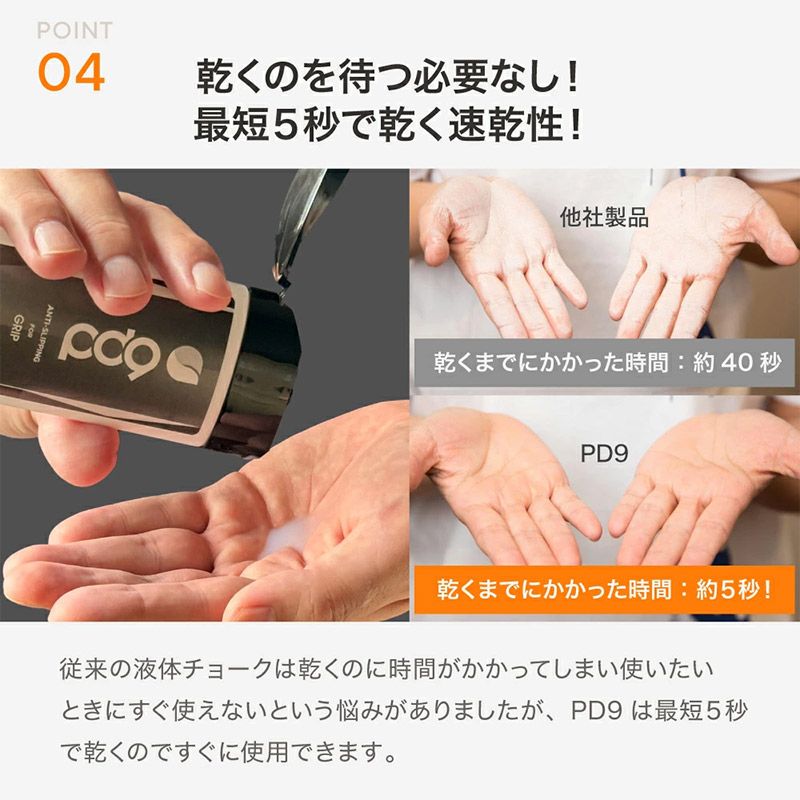 POINT
04

乾くのを待つ必要なし！
最短５秒で乾く速乾性！

ANTI-SLIPPING FOR GRIP
pd9

他社製品

乾くまでにかかった時間：約 40 秒

PD9

乾くまでにかかった時間：約５秒！

従来の液体チョークは乾くのに時間がかかってしまい使いたいときにすぐ使えないという悩みがありましたが、PD9 は最短５秒で乾くのですぐに使用できます。