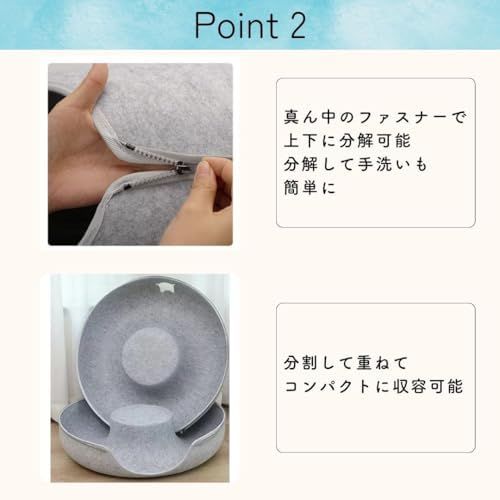 Point 2

真ん中のファスナーで
上下に分解可能
分解して手洗いも
簡単に

分割して重ねて
コンパクトに収容可能