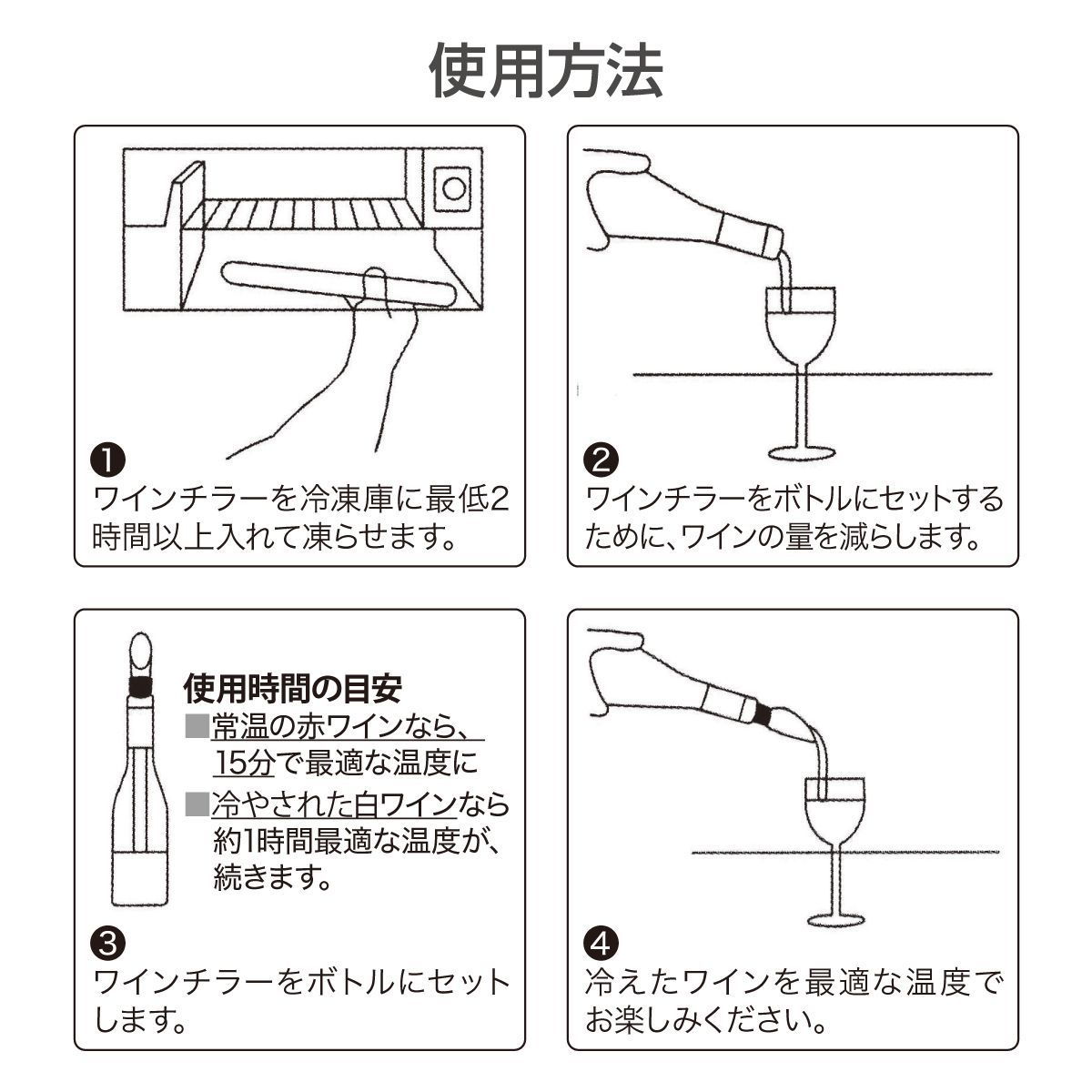 使用方法

❶
ワインチラーを冷凍庫に最低2時間以上入れて凍らせます。

❷
ワインチラーをボトルにセットするために、ワインの量を減らします。

使用時間の目安
■常温の赤ワインなら、15分で最適な温度に
■冷やされた白ワインなら約1時間最適な温度が、続きます。

❸
ワインチラーをボトルにセットします。

❹
冷えたワインを最適な温度でお楽しみください。