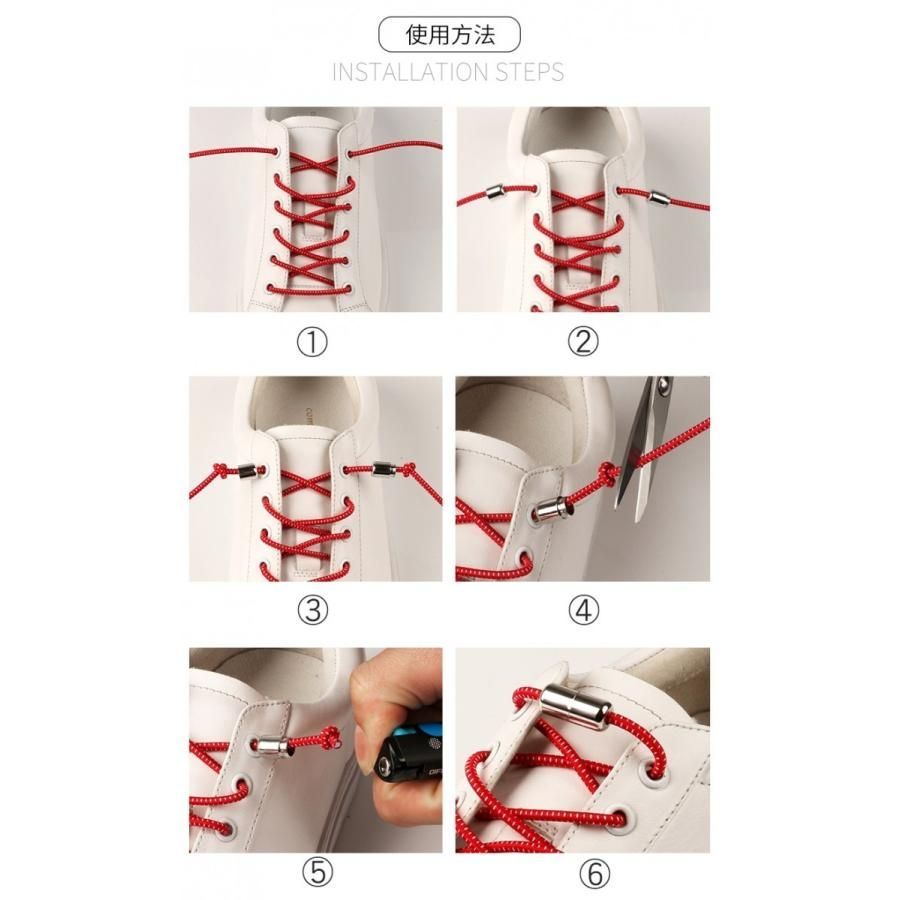 使用方法
INSTALLATION STEPS

①

②

③

④

⑤

⑥