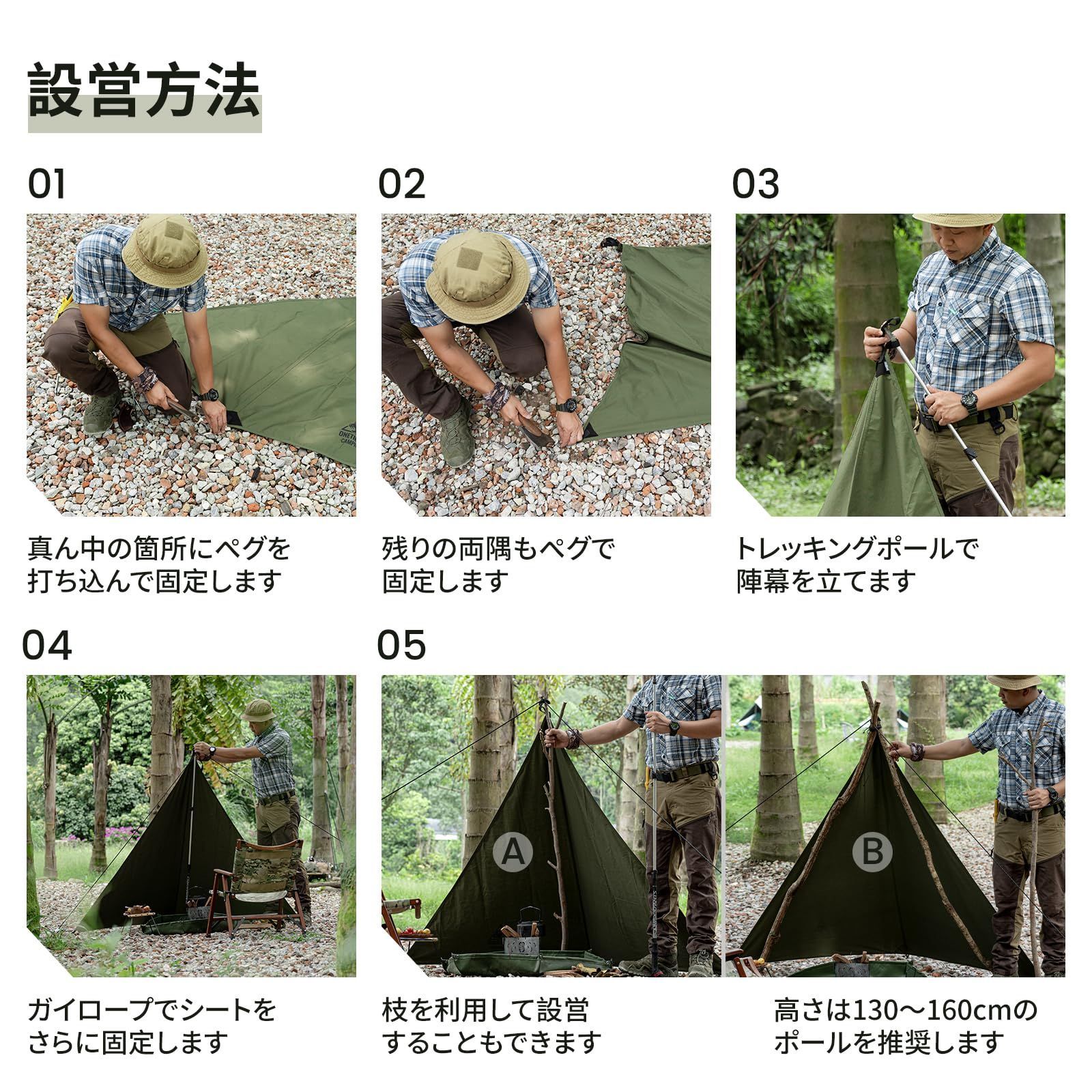 設営方法

01

真ん中の箇所にペグを打ち込んで固定します

02

残りの両隅もペグで固定します

03

トレッキングポールで陣幕を立てます

04

ガイロープでシートをさらに固定します

05

A

B

枝を利用して設営することもできます

高さは130～160cmのポールを推奨します