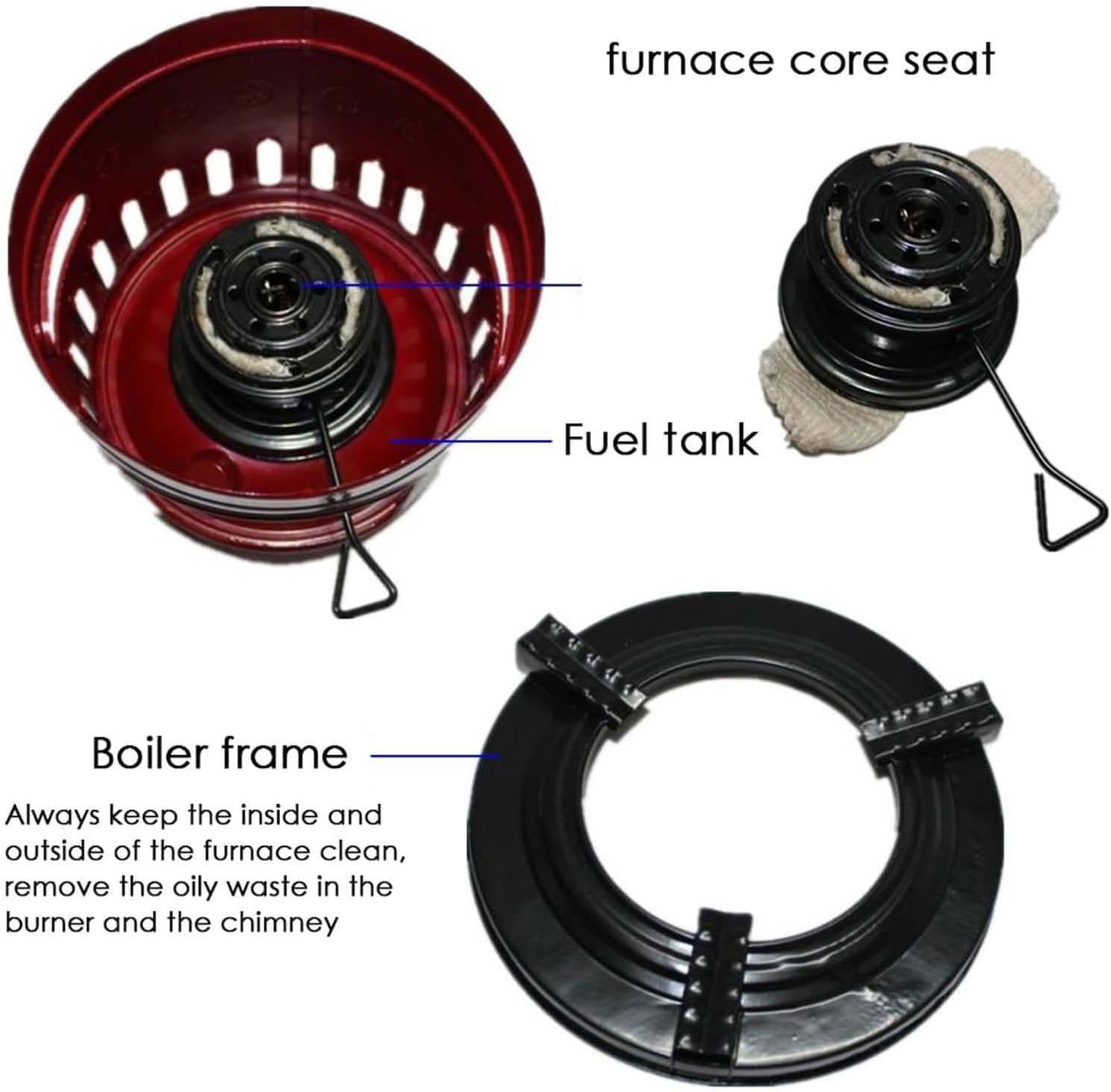 furnace core seat

Fuel tank

Boiler frame

Always keep the inside and outside of the furnace clean, remove the oily waste in the burner and the chimney