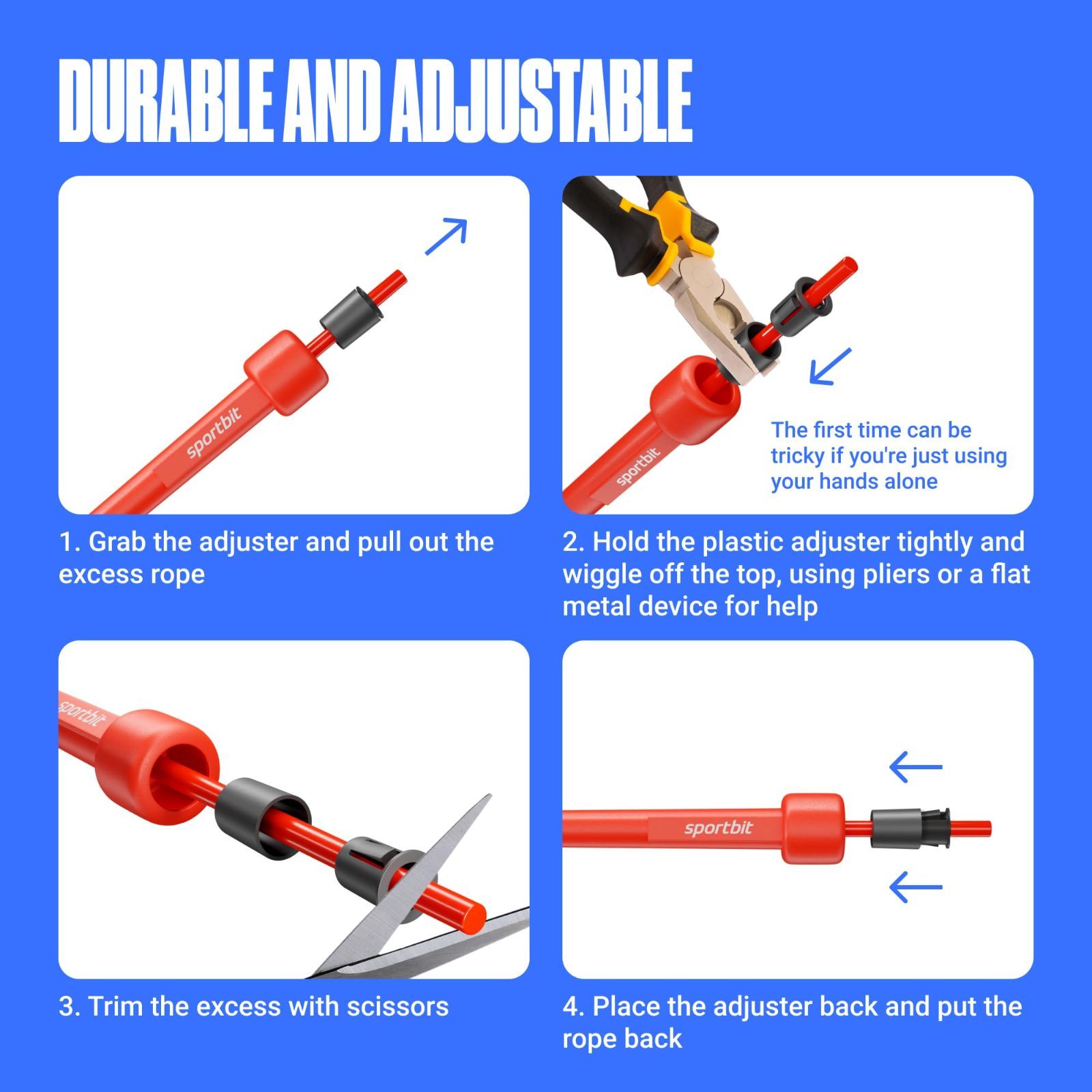 DURABLE AND ADJUSTABLE

sportbit

1. Grab the adjuster and pull out the excess rope

sportbit

The first time can be tricky if you're just using your hands alone

2. Hold the plastic adjuster tightly and wiggle off the top, using pliers or a flat metal device for help

sportbit

3. Trim the excess with scissors

sportbit

4. Place the adjuster back and put the rope back