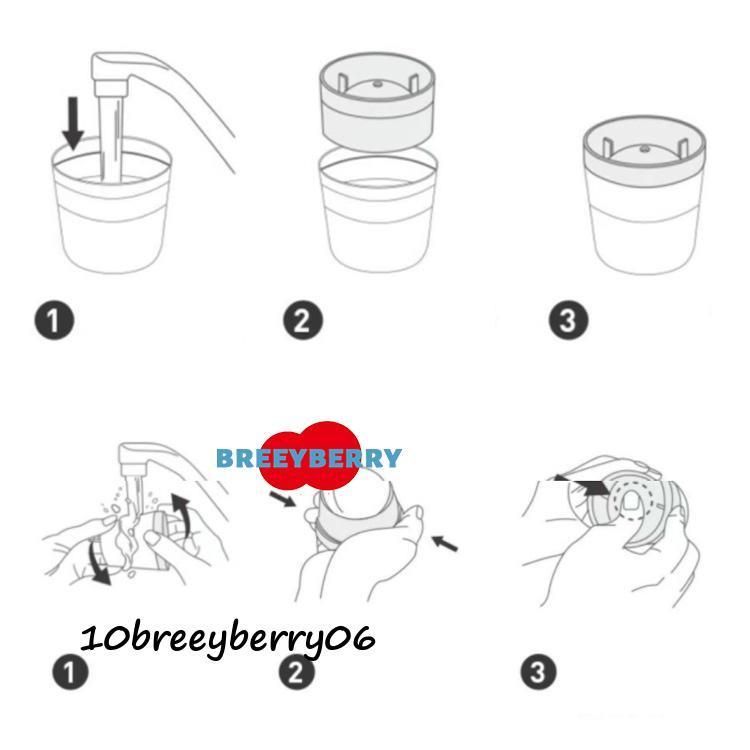 1
2
3

BREEYBERRY

10breeyberry06
1
2
3