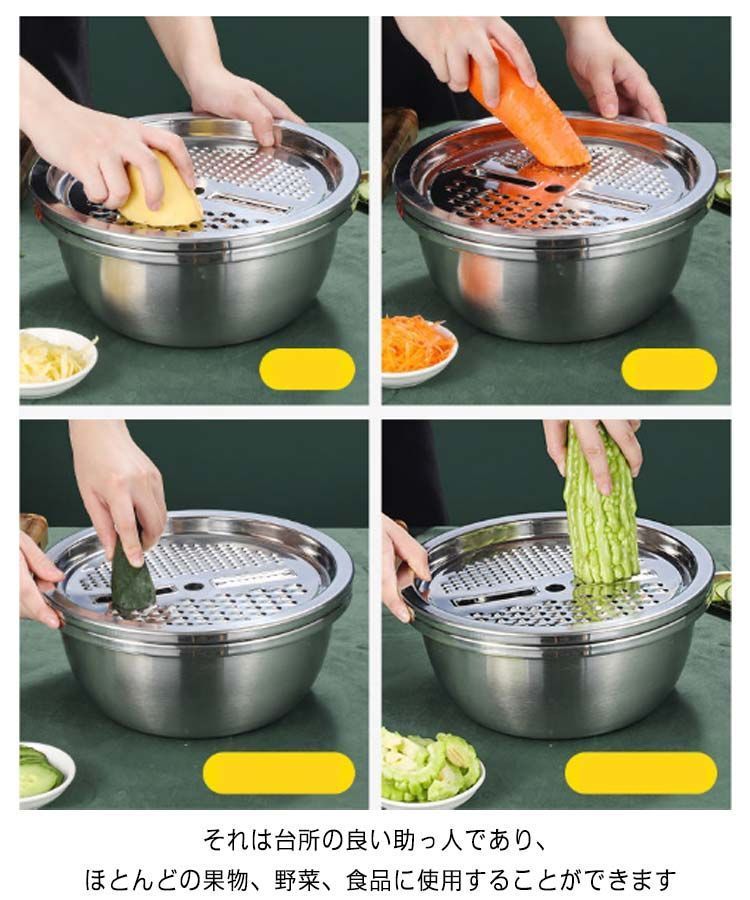 それは台所の良い助っ人であり、
ほとんどの果物、野菜、食品に使用することができます