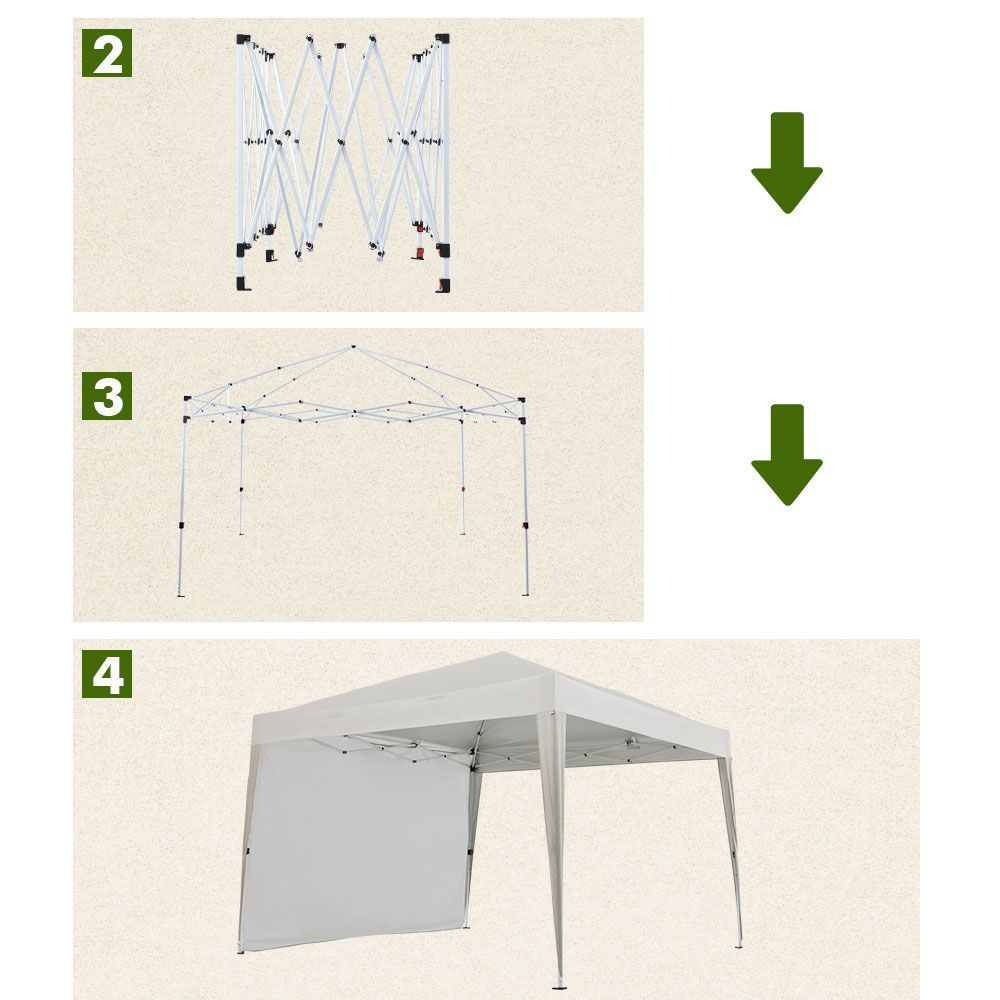 2

3

4