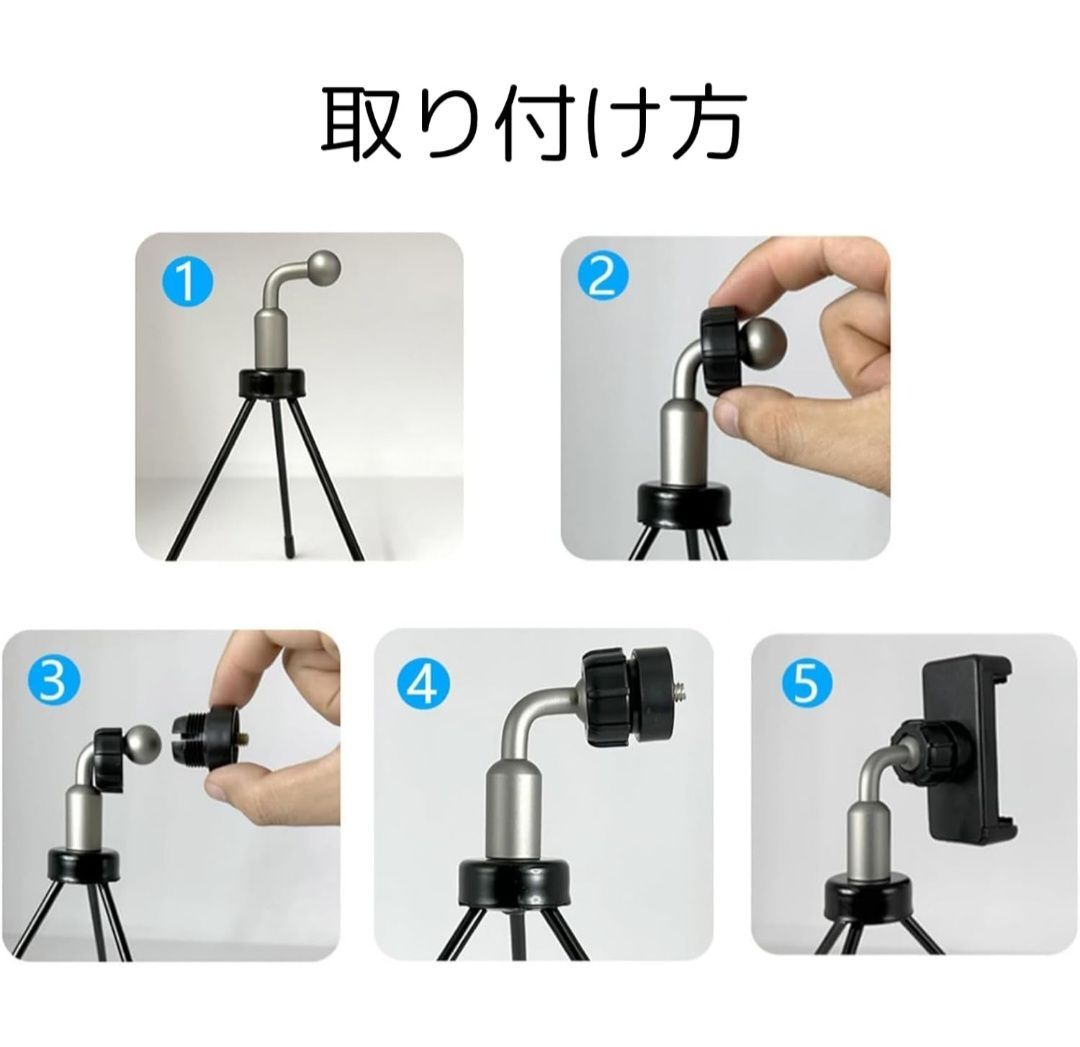 取り付け方

1

2

3

4

5