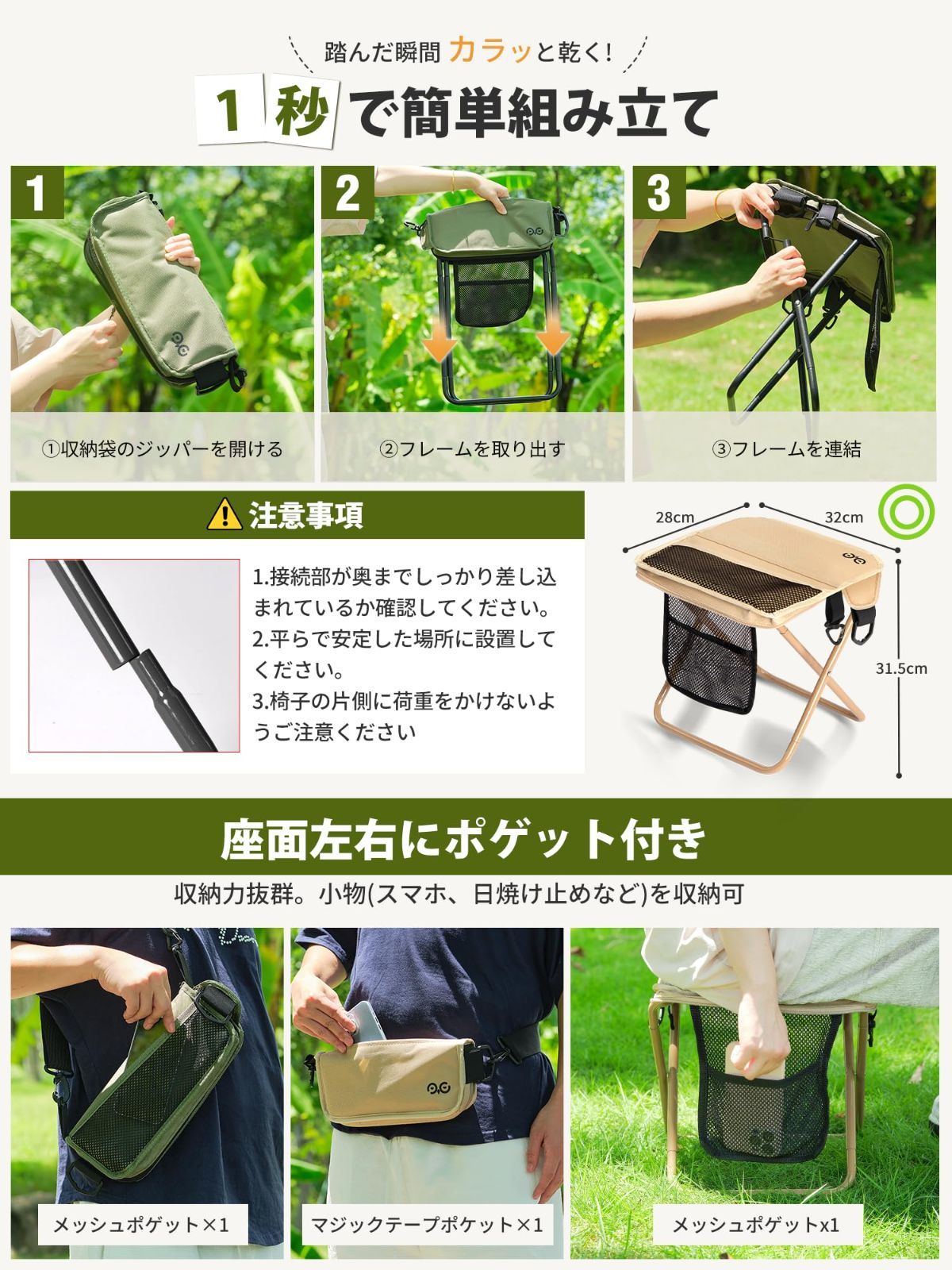 踏んだ瞬間 カラッと乾く!

1 秒で簡単組み立て

1

①収納袋のジッパーを開ける

2

②フレームを取り出す

3

③フレームを連結

注意事項

1.接続部が奥までしっかり差し込まれているか確認してください。
2.平らで安定した場所に設置してください。
3.椅子の片側に荷重をかけないようご注意ください

28cm

32cm

31.5cm

座面左右にポゲット付き

収納力抜群。小物(スマホ、日焼け止めなど)を収納可

メッシュポゲット×1

マジックテープポケット×1

メッシュポゲットx1