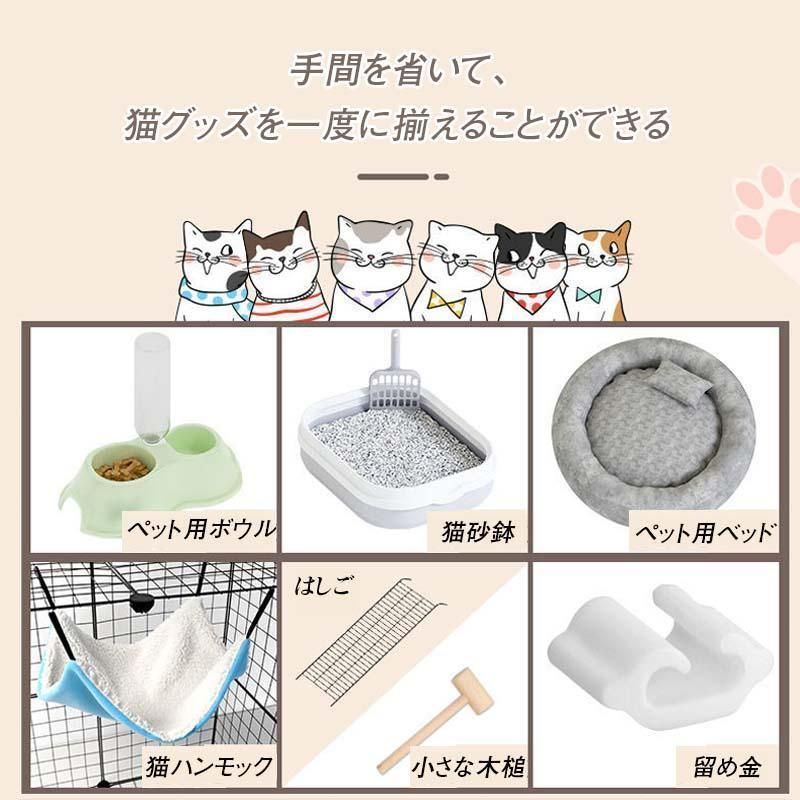 手間を省いて、
猫グッズを一度に揃えることができる

ペット用ボウル

猫砂鉢

ペット用ベッド

猫ハンモック

はしご

小さな木槌

留め金