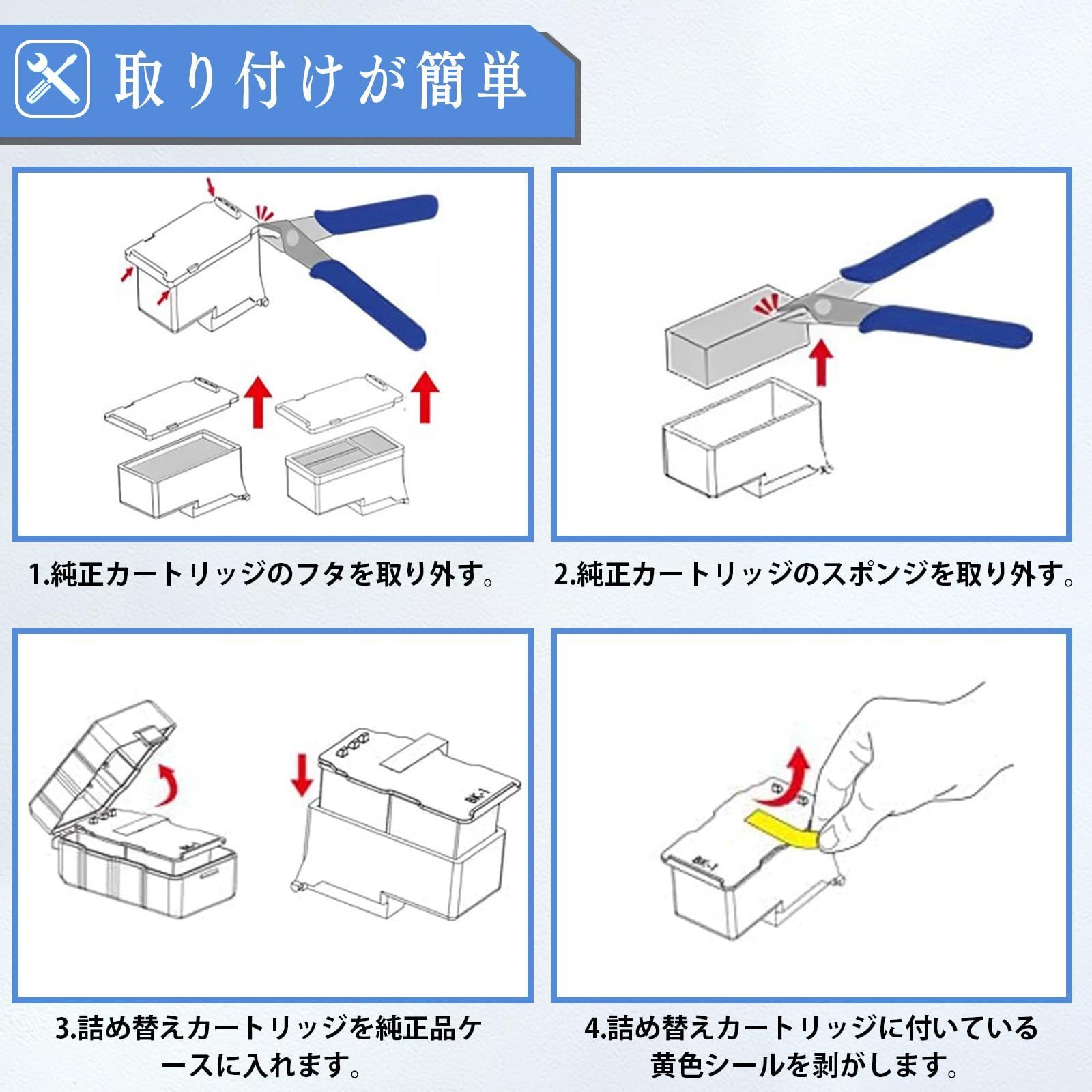 取り付けが簡単

1.純正カートリッジのフタを取り外す。

2.純正カートリッジのスポンジを取り外す。

BK-1

BK-1

3.詰め替えカートリッジを純正品ケースに入れます。

BK-1

4.詰め替えカートリッジに付いている黄色シールを剥がします。