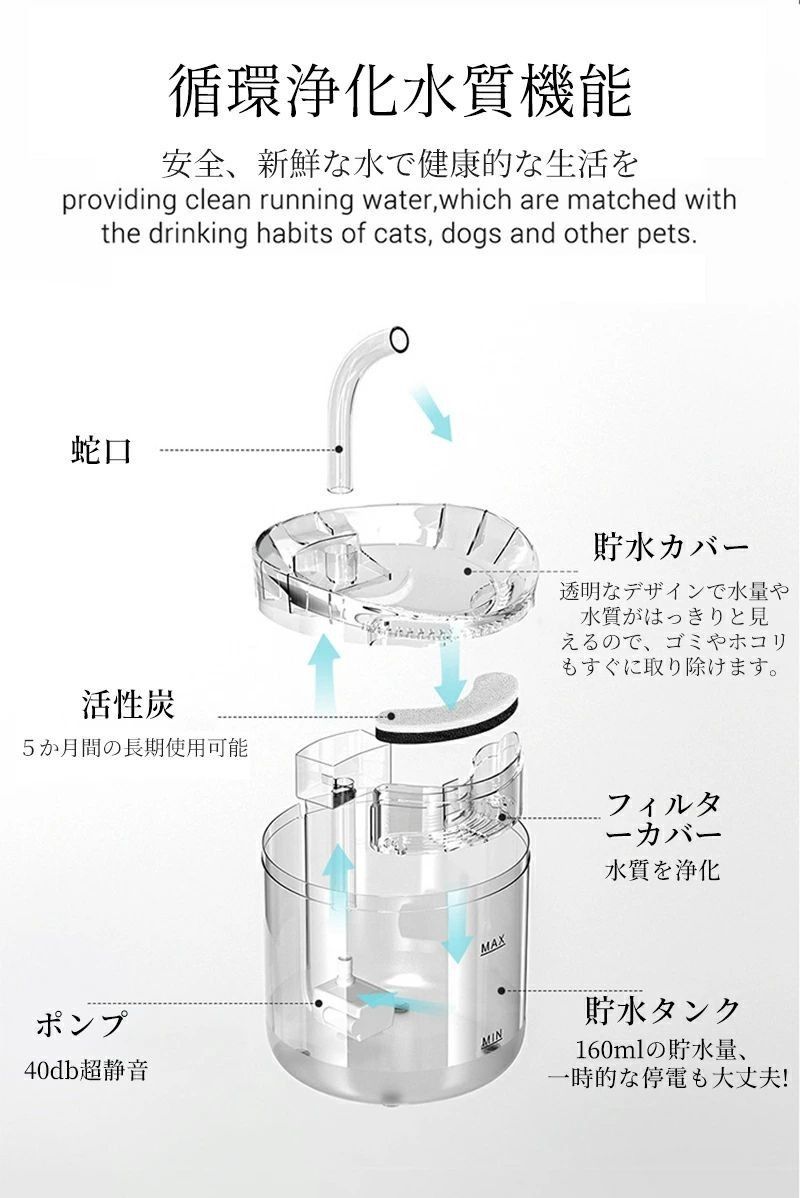 循環浄化水質機能

安全、新鮮な水で健康的な生活を
providing clean running water,which are matched with the drinking habits of cats, dogs and other pets.

蛇口

貯水カバー
透明なデザインで水量や水質がはっきりと見えるので、ゴミやホコリもすぐに取り除けます。

活性炭
5か月間の長期使用可能

フィルターカバー
水質を浄化

MAX

MIN

ポンプ
40db超静音

貯水タンク
160mlの貯水量、一時的な停電も大丈夫!