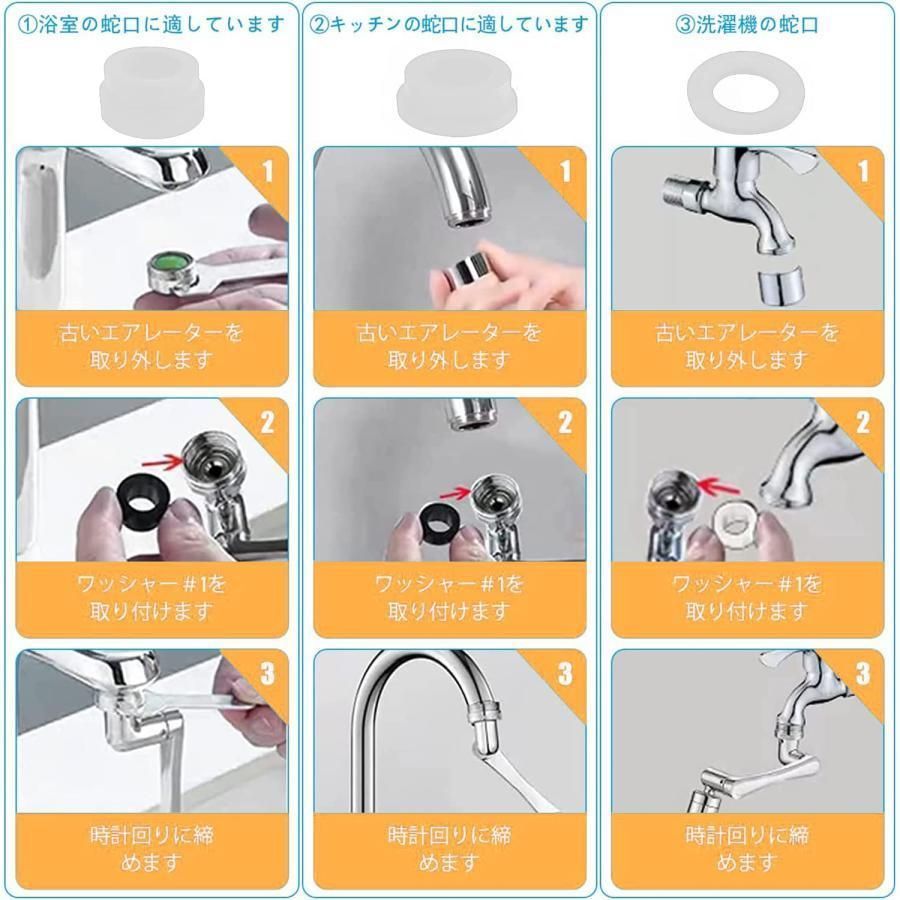 ①浴室の蛇口に適しています

1

古いエアレーターを取り外します

2

ワッシャー#1を取り付けます

3

時計回りに締めます

②キッチンの蛇口に適しています

1

古いエアレーターを取り外します

2

ワッシャー#1を取り付けます

3

時計回りに締めます

③洗濯機の蛇口

1

古いエアレーターを取り外します

2

ワッシャー#1を取り付けます

3

時計回りに締めます