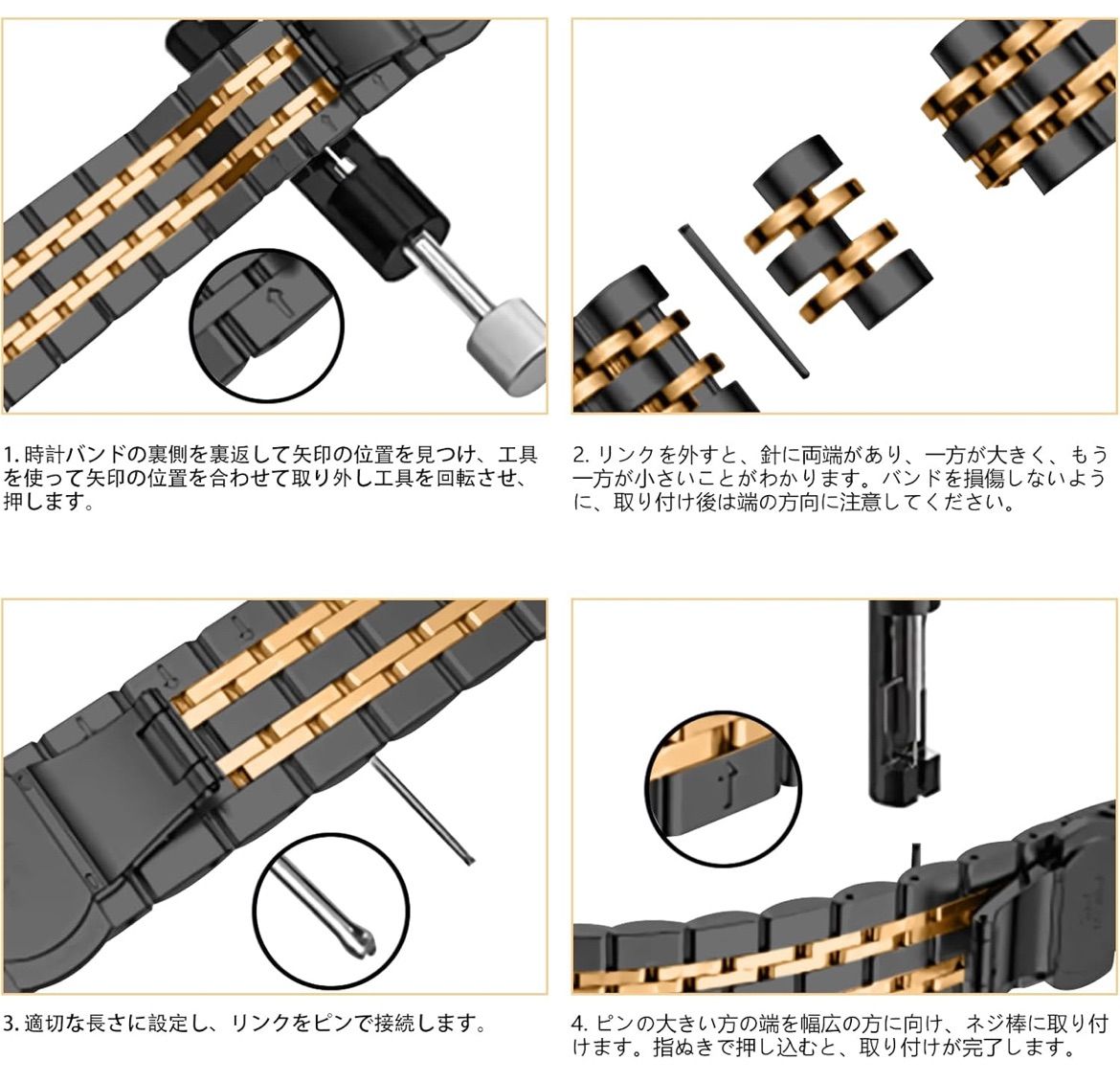 1. 時計バンドの裏側を裏返して矢印の位置を見つけ、工具を使って矢印の位置を合わせて取り外し工具を回転させ、押します。

2. リンクを外すと、針に両端があり、一方が大きく、もう一方が小さいことがわかります。バンドを損傷しないように、取り付け後は端の方向に注意してください。

3. 適切な長さに設定し、リンクをピンで接続します。

4. ピンの大きい方の端を幅広の方に向け、ネジ棒に取り付けます。指ぬきで押し込むと、取り付けが完了します。