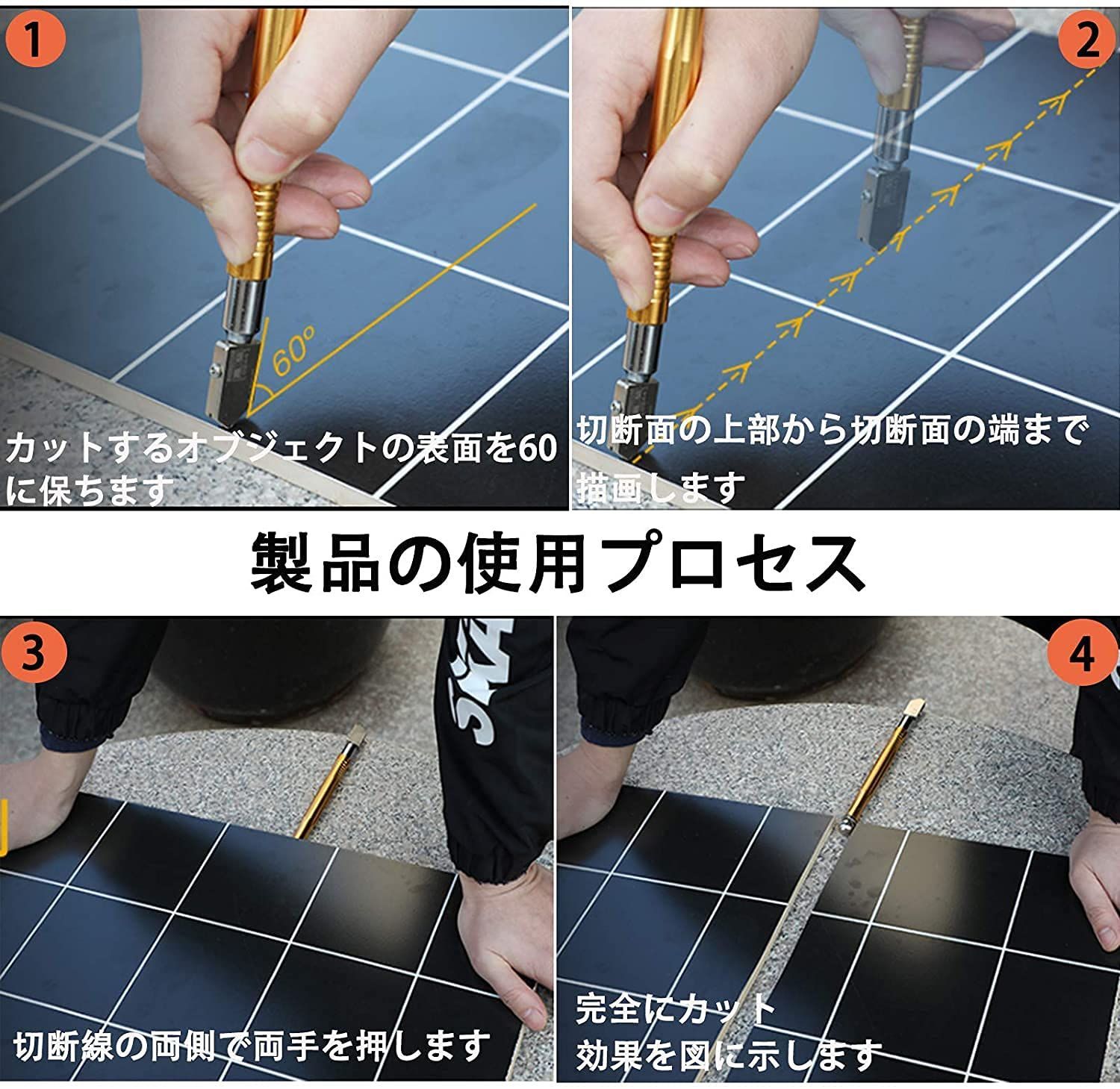 1

60°

カットするオブジェクトの表面を60に保ちます

2

切断面の上部から切断面の端まで描画します

製品の使用プロセス

3

切断線の両側で両手を押します

4

完全にカット
効果を図に示します