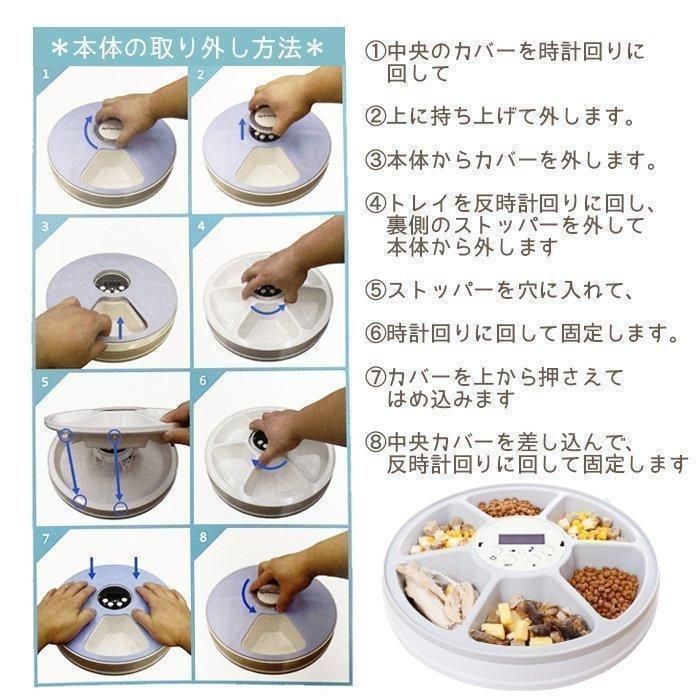 ＊本体の取り外し方法＊

1

2

3

4

5

6

7

8

①中央のカバーを時計回りに回して

②上に持ち上げて外します。

③本体からカバーを外します。

④トレイを反時計回りに回し、裏側のストッパーを外して本体から外します

⑤ストッパーを穴に入れて、

⑥時計回りに回して固定します。

⑦カバーを上から押さえてはめ込みます

⑧中央カバーを差し込んで、反時計回りに回して固定します