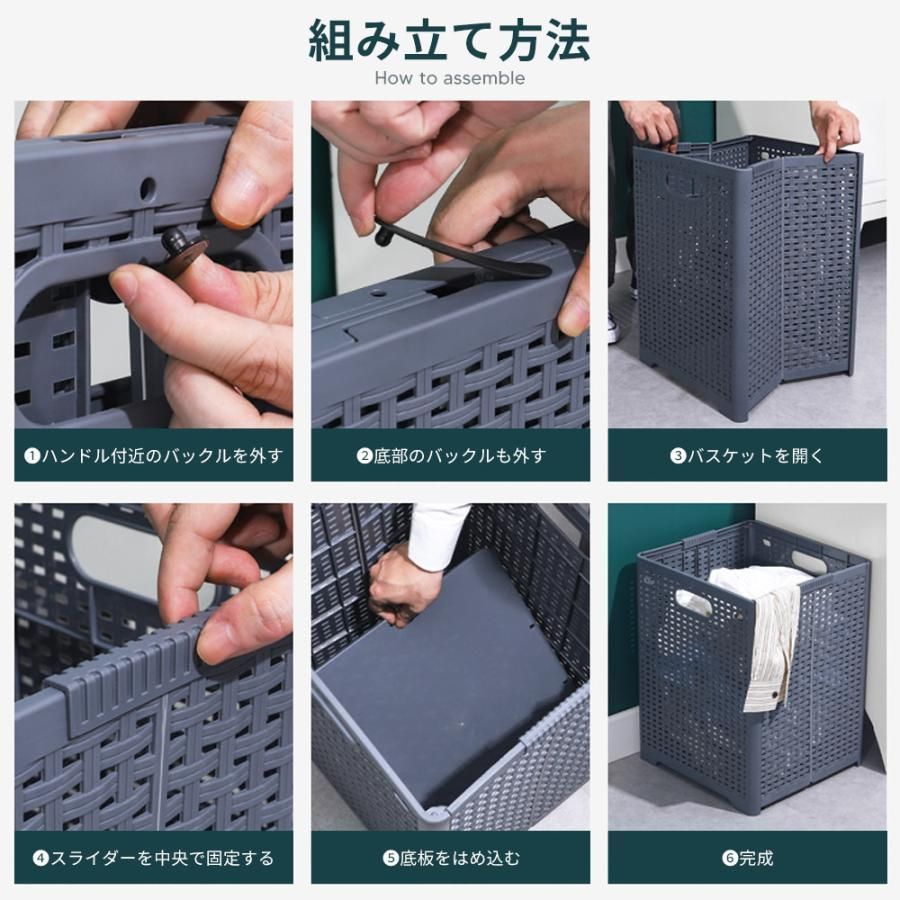 組み立て方法
How to assemble

❶ハンドル付近のバックルを外す

❷底部のバックルも外す

❸バスケットを開く

❹スライダーを中央で固定する

❺底板をはめ込む

❻完成