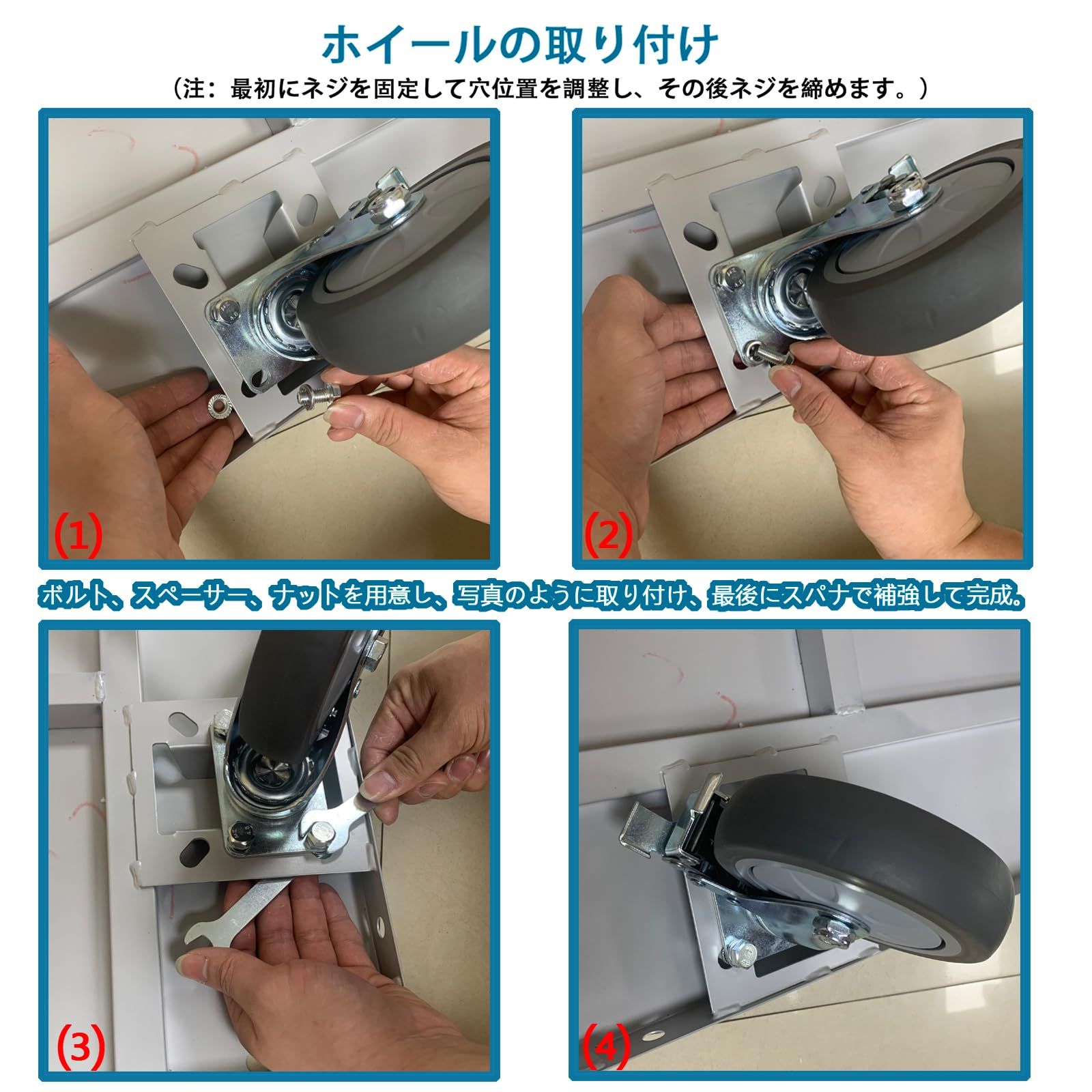 ホイールの取り付け
（注：最初にネジを固定して穴位置を調整し、その後ネジを締めます。）

(1)

(2)

ボルト、スペーサー、ナットを用意し、写真のように取り付け、最後にスパナで補強して完成。

(3)

(4)