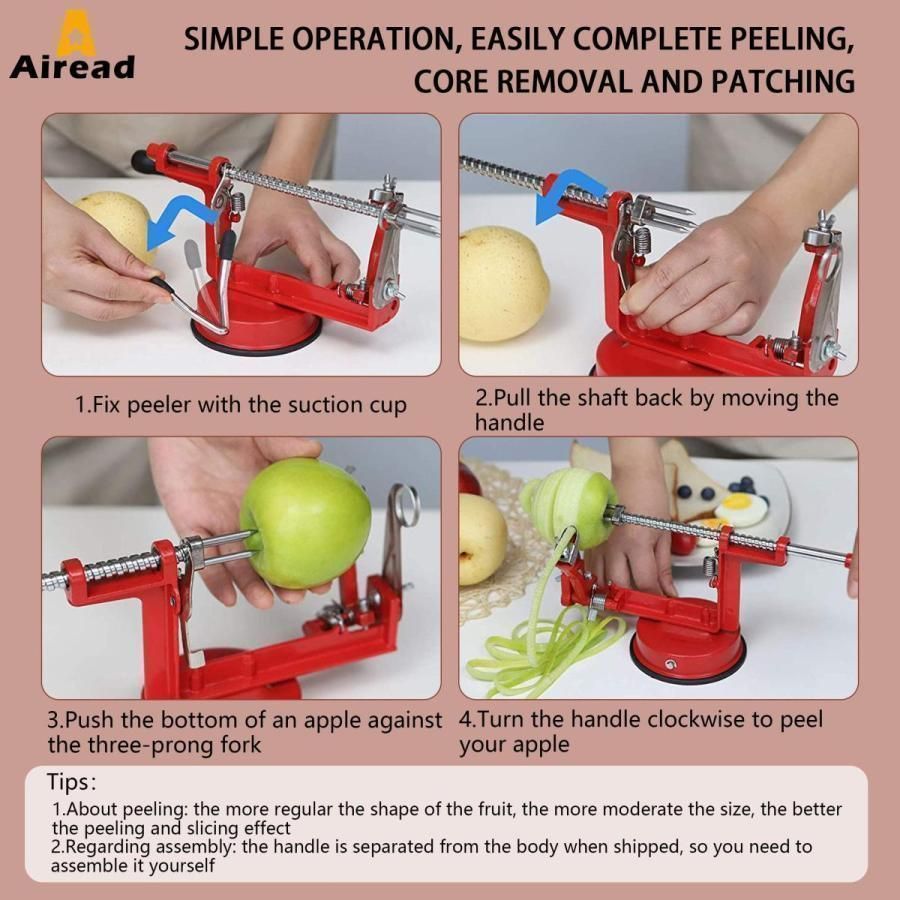 Airead

SIMPLE OPERATION, EASILY COMPLETE PEELING, CORE REMOVAL AND PATCHING

1.Fix peeler with the suction cup

2.Pull the shaft back by moving the handle

3.Push the bottom of an apple against the three-prong fork

4.Turn the handle clockwise to peel your apple

Tips:
1.About peeling: the more regular the shape of the fruit, the more moderate the size, the better the peeling and slicing effect
2.Regarding assembly: the handle is separated from the body when shipped, so you need to assemble it yourself