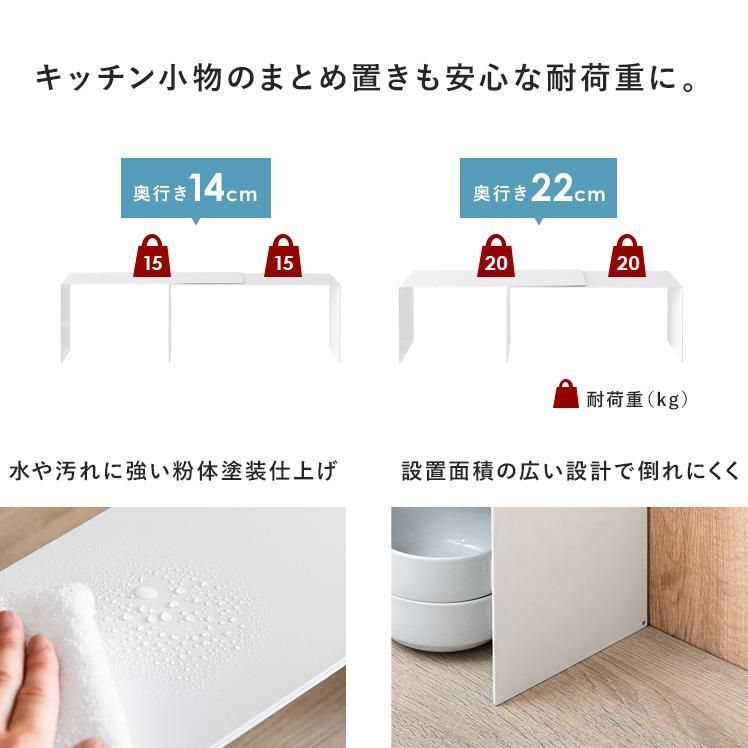 キッチン小物のまとめ置きも安心な耐荷重に。

奥行き14cm

15

15

奥行き22cm

20

20

耐荷重（kg）

水や汚れに強い粉体塗装仕上げ

設置面積の広い設計で倒れにくく