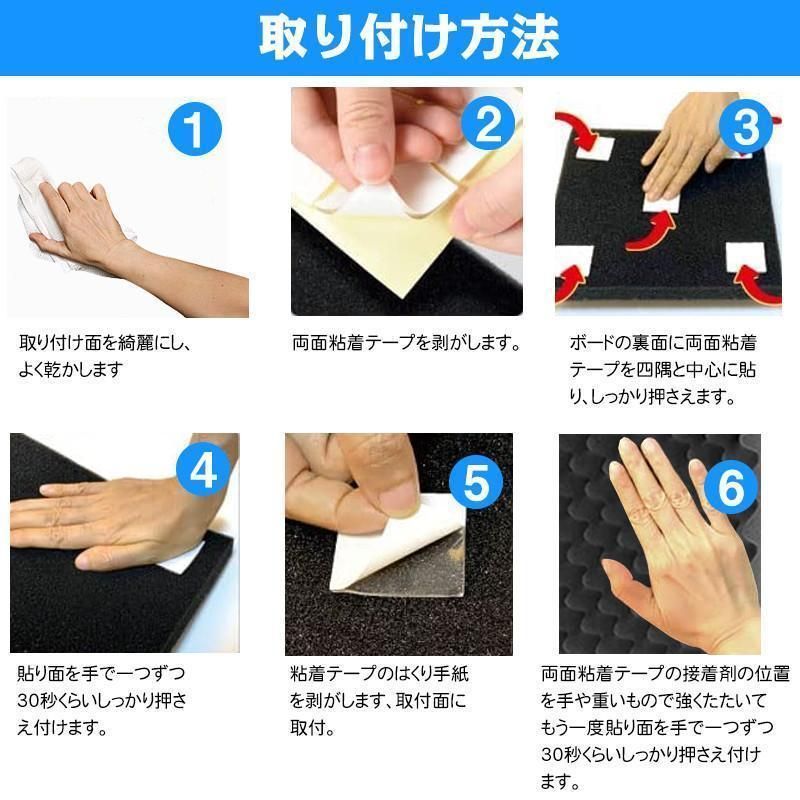 取り付け方法

1

取り付け面を綺麗にし、よく乾かします

2

両面粘着テープを剥がします。

3

ボードの裏面に両面粘着テープを四隅と中心に貼り、しっかり押さえます。

4

貼り面を手で一つずつ30秒くらいしっかり押さえ付けます。

5

粘着テープのはくり手紙を剥がします、取付面に取付。

6

両面粘着テープの接着剤の位置を手や重いもので強くたたいてもう一度貼り面を手で一つずつ30秒くらいしっかり押さえ付けます。