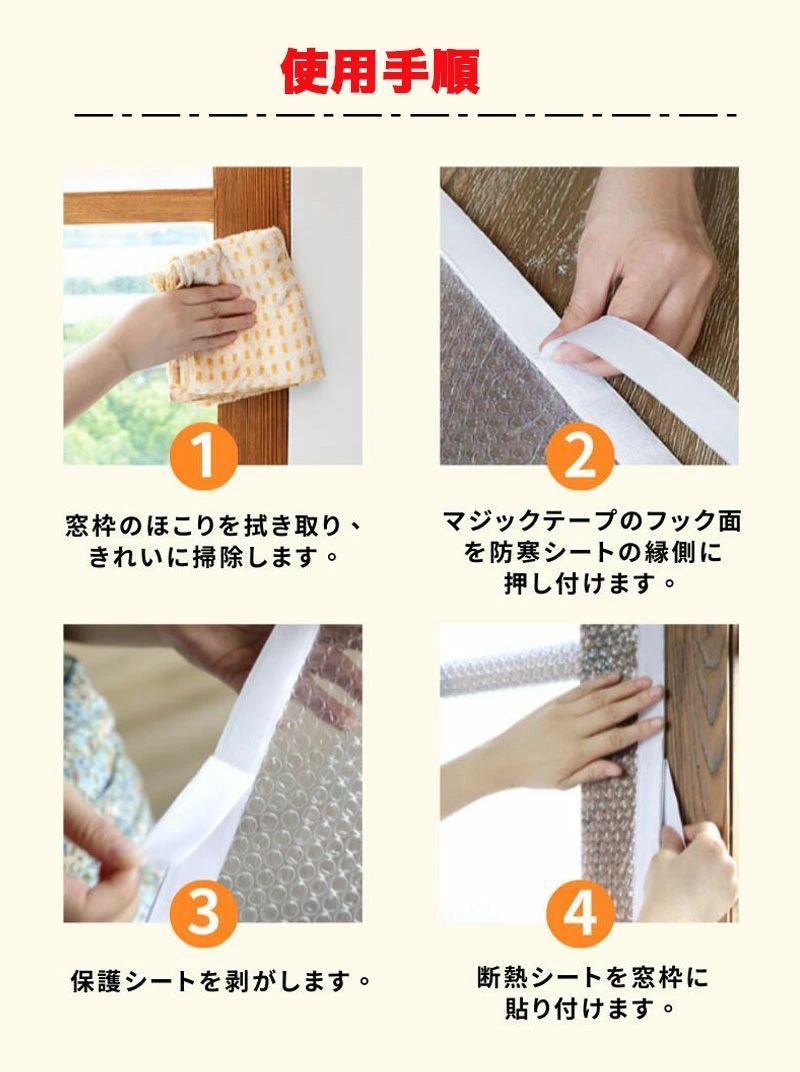 使用手順

1

窓枠のほこりを拭き取り、きれいに掃除します。

2

マジックテープのフック面を防寒シートの縁側に押し付けます。

3

保護シートを剥がします。

4

断熱シートを窓枠に貼り付けます。