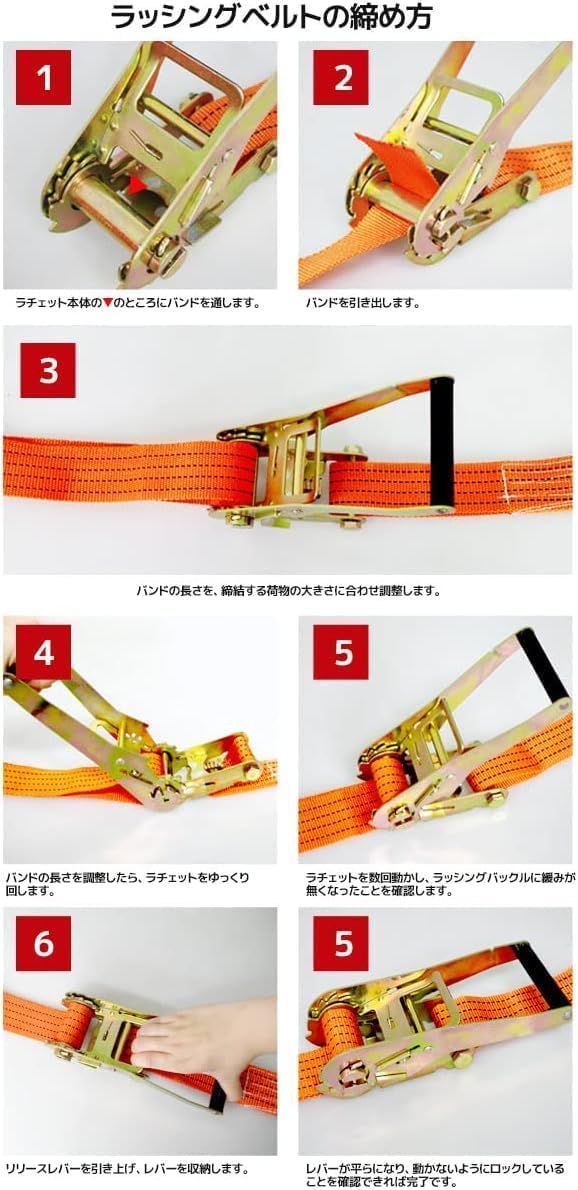 ラッシングベルトの締め方

1

ラチェット本体の▼のところにバンドを通します。

2

バンドを引き出します。

3

バンドの長さを、締結する荷物の大きさに合わせ調整します。

4

バンドの長さを調整したら、ラチェットをゆっくり回します。

5

ラチェットを数回動かし、ラッシングバックルに緩みが無くなったことを確認します。

6

リリースレバーを引き上げ、レバーを収納します。

5

レバーが平らになり、動かないようにロックしていることを確認できれば完了です。