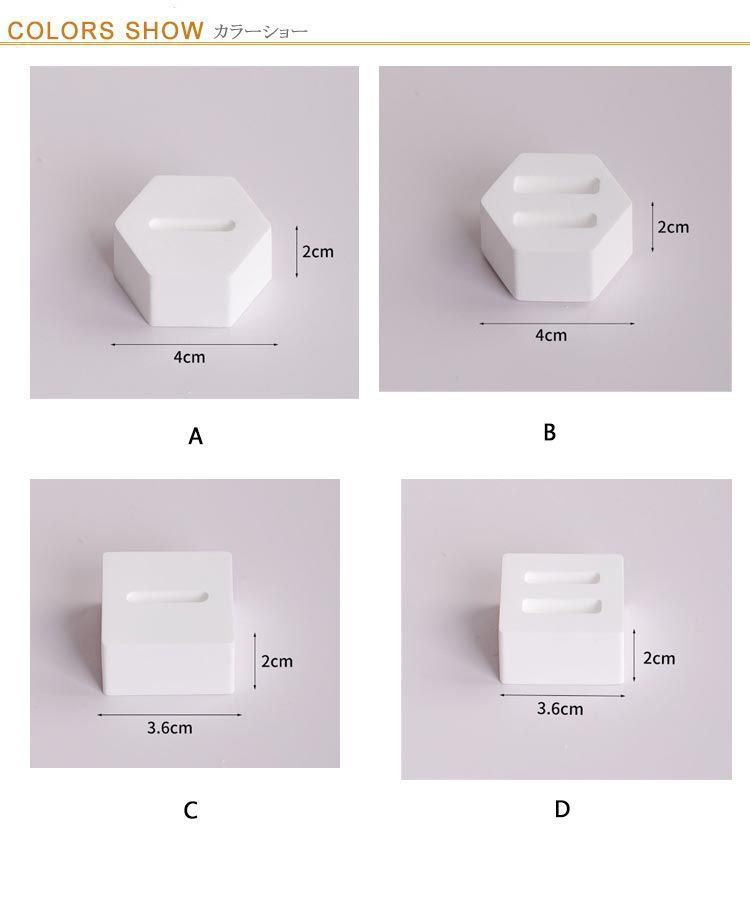 COLORS SHOW カラーショー

2cm

4cm

A

2cm

4cm

B

2cm

3.6cm

C

2cm

3.6cm

D