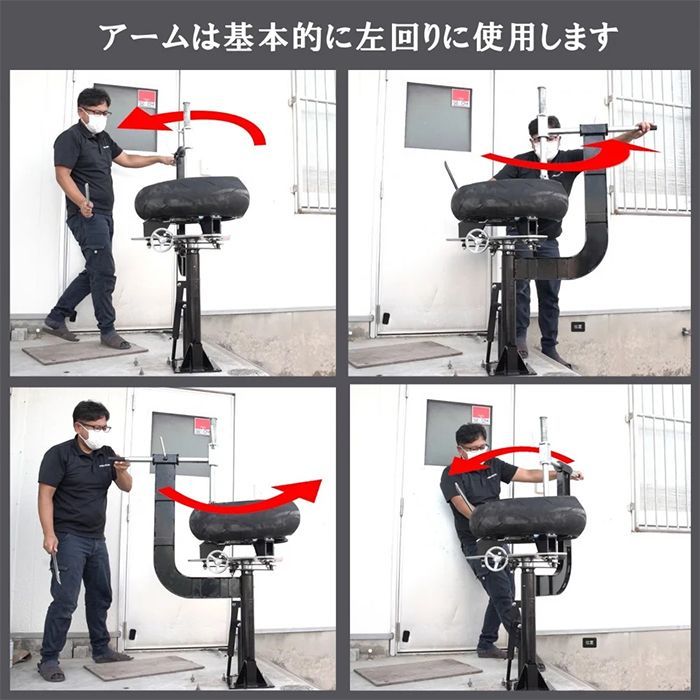 アームは基本的に左回りに使用します