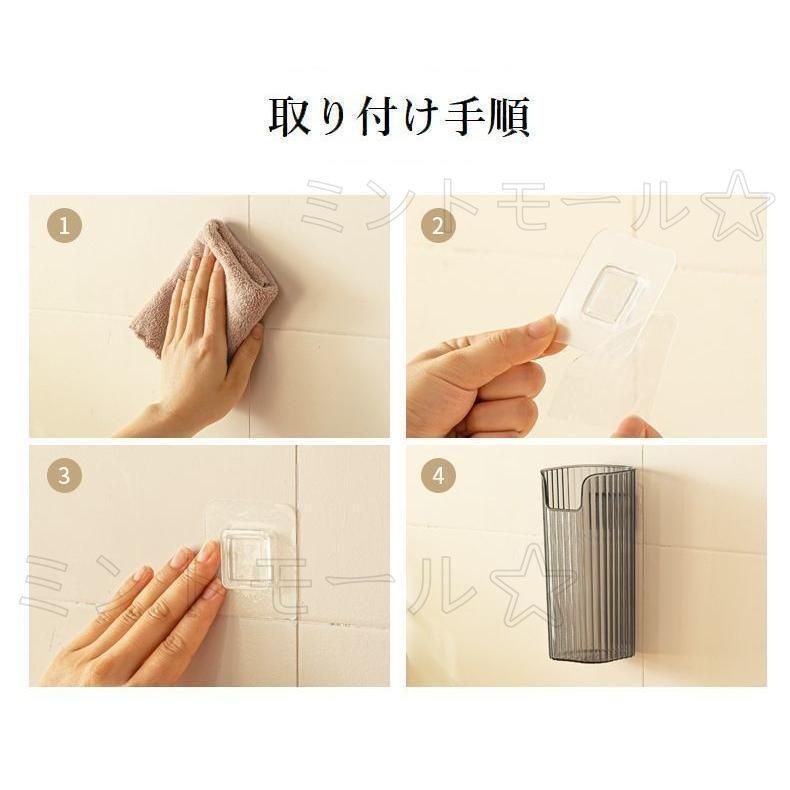 取り付け手順

ミントモール☆

1

2

3

4

ミントモール☆