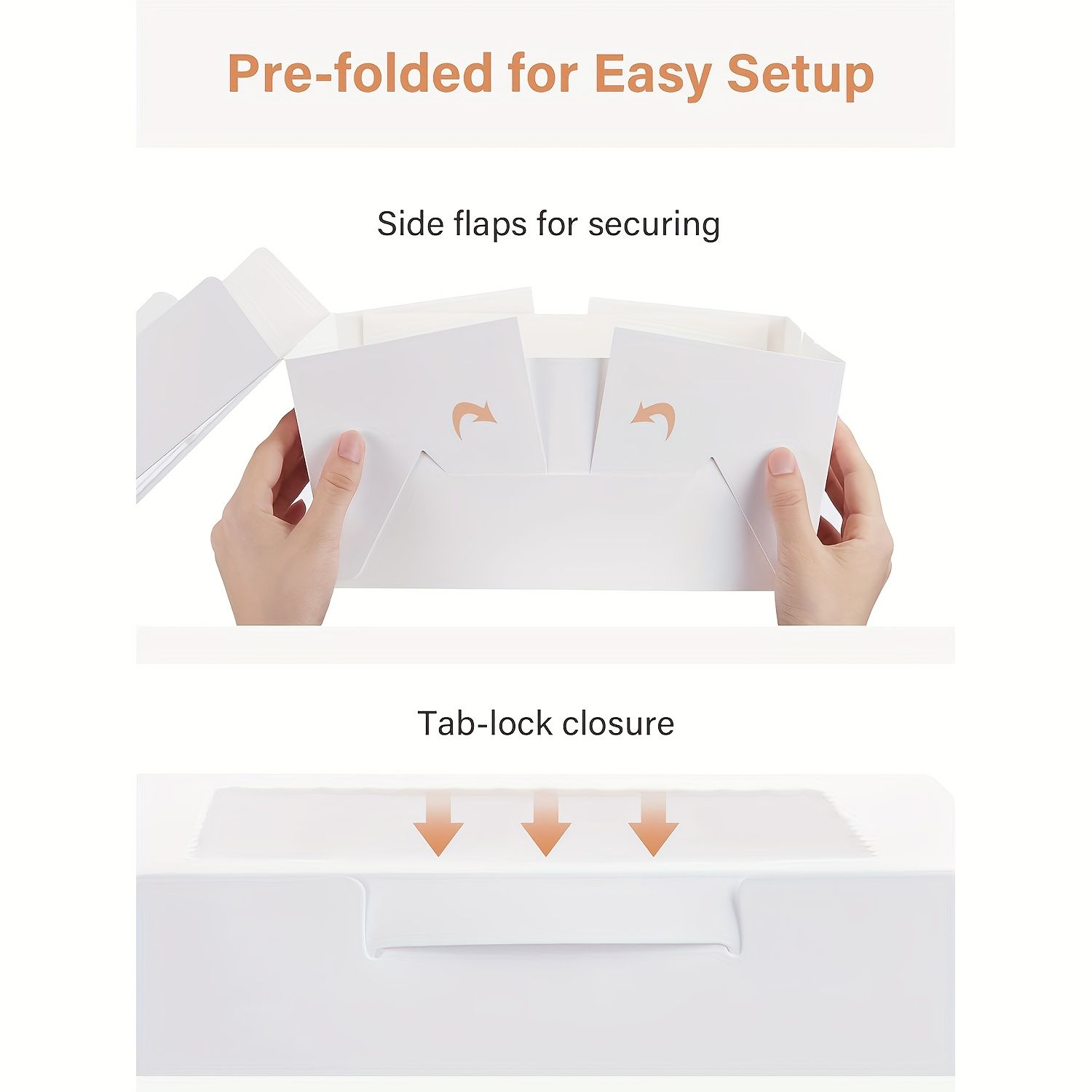 Pre-folded for Easy Setup

Side flaps for securing

Tab-lock closure