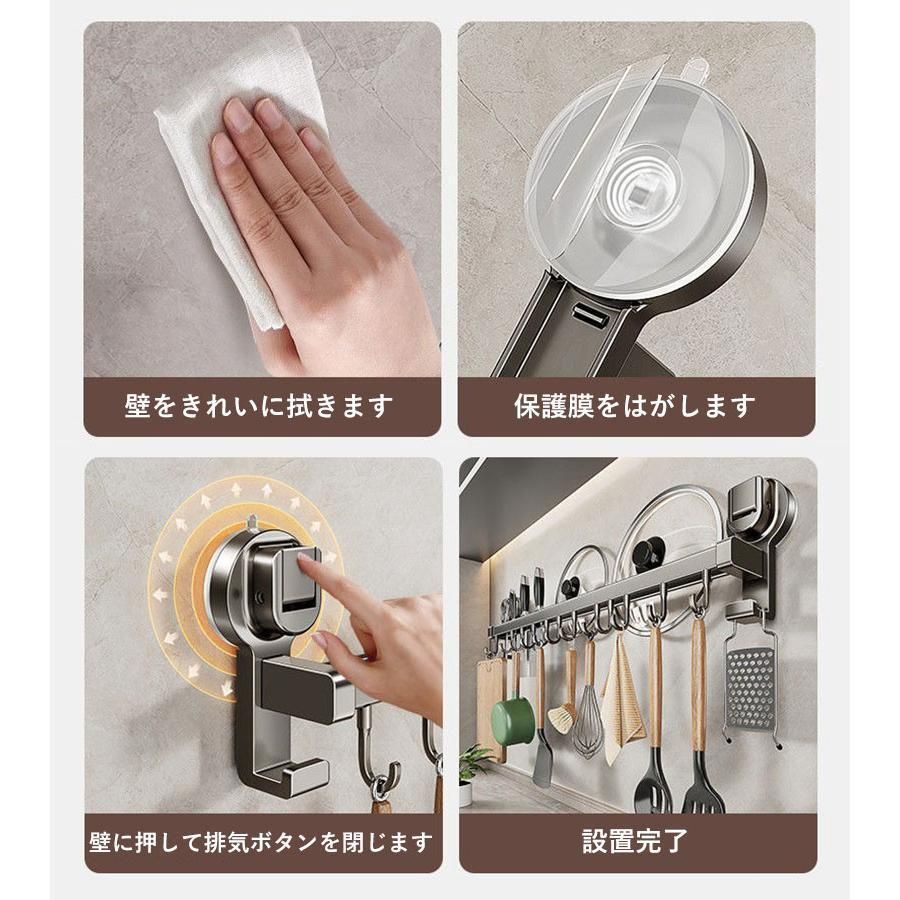 壁をきれいに拭きます

保護膜をはがします

壁に押して排気ボタンを閉じます

設置完了