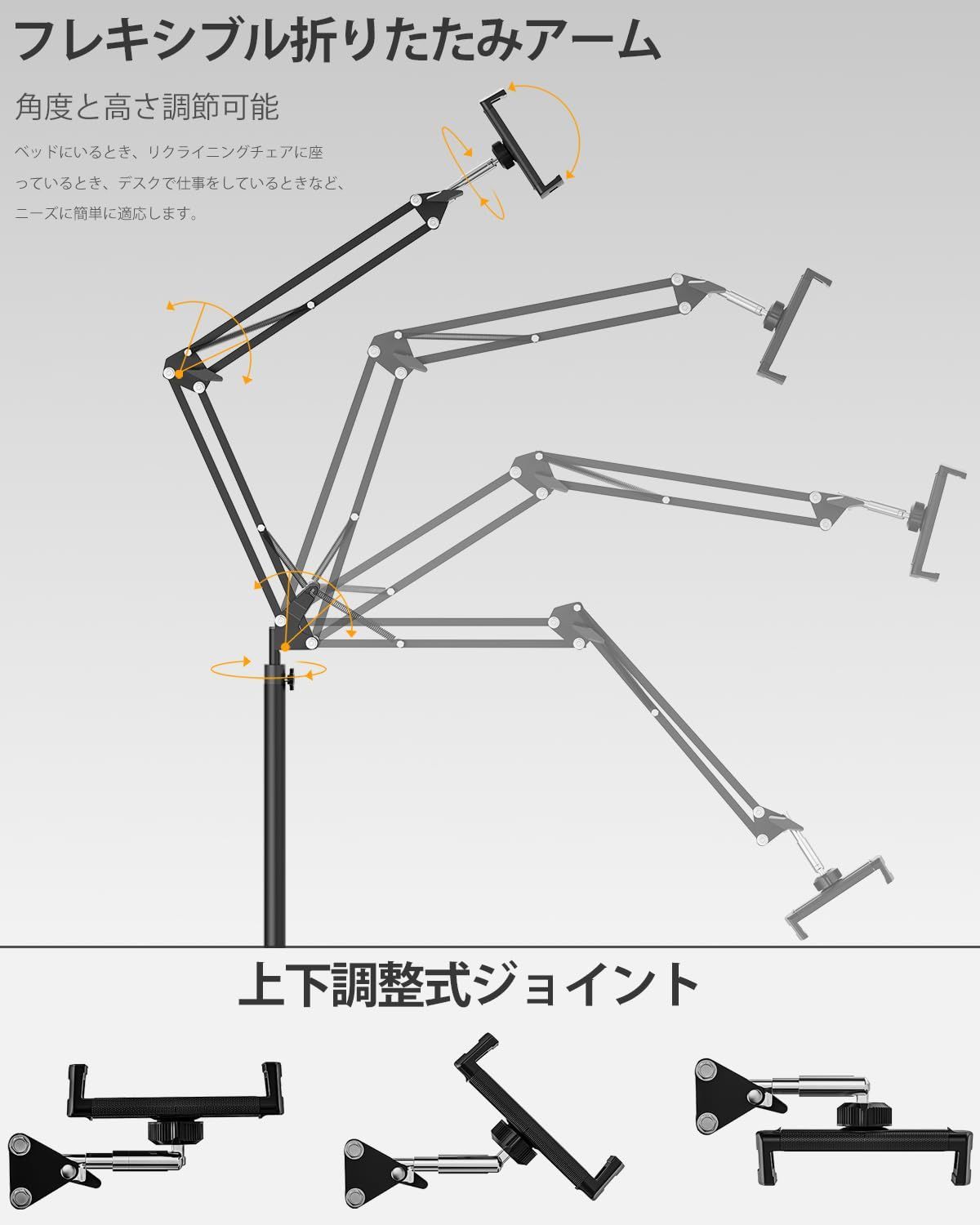 フレキシブル折りたたみアーム

角度と高さ調節可能

ベッドにいるとき、リクライニングチェアに座っているとき、デスクで仕事をしているときなど、ニーズに簡単に適応します。

上下調整式ジョイント