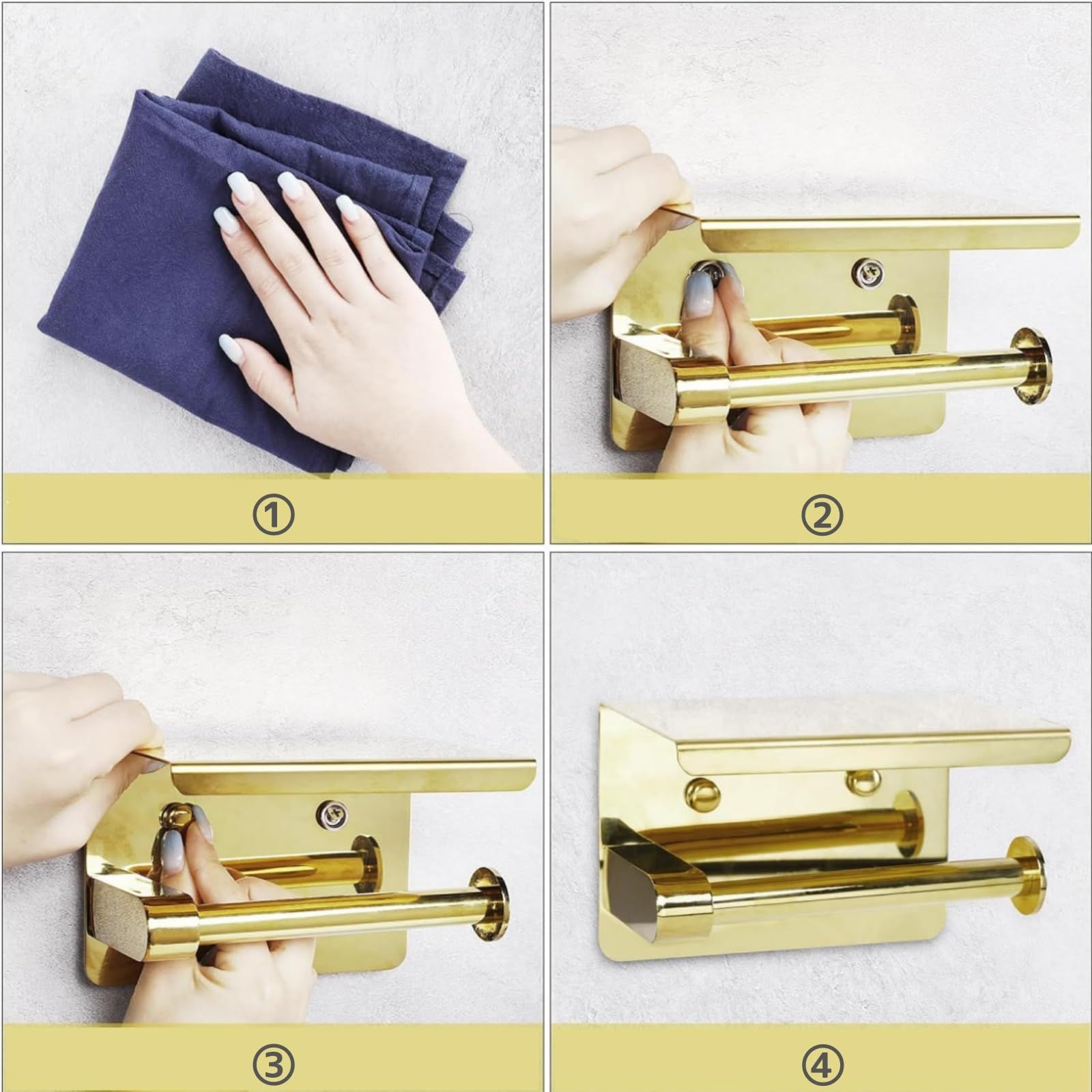 ①

②

③

④