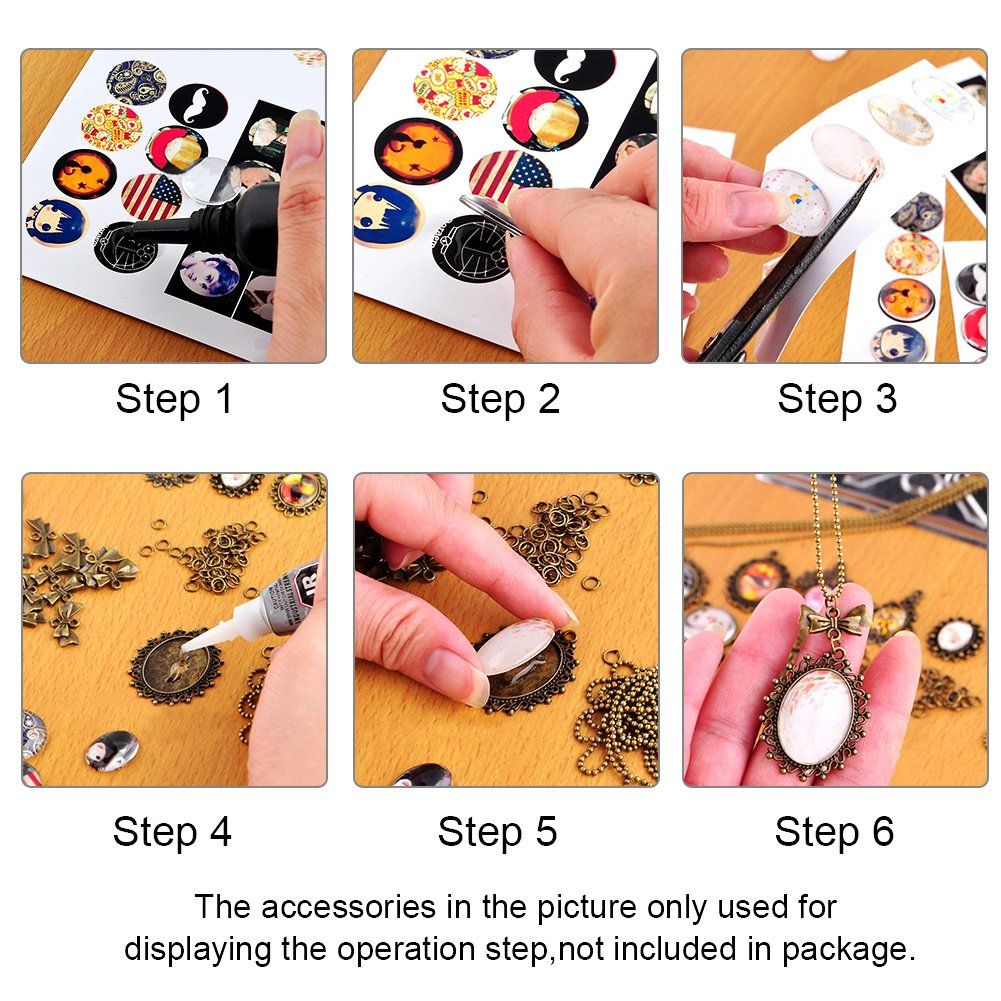 Step 1

Step 2

Step 3

Step 4

Step 5

Step 6

The accessories in the picture only used for displaying the operation step,not included in package.