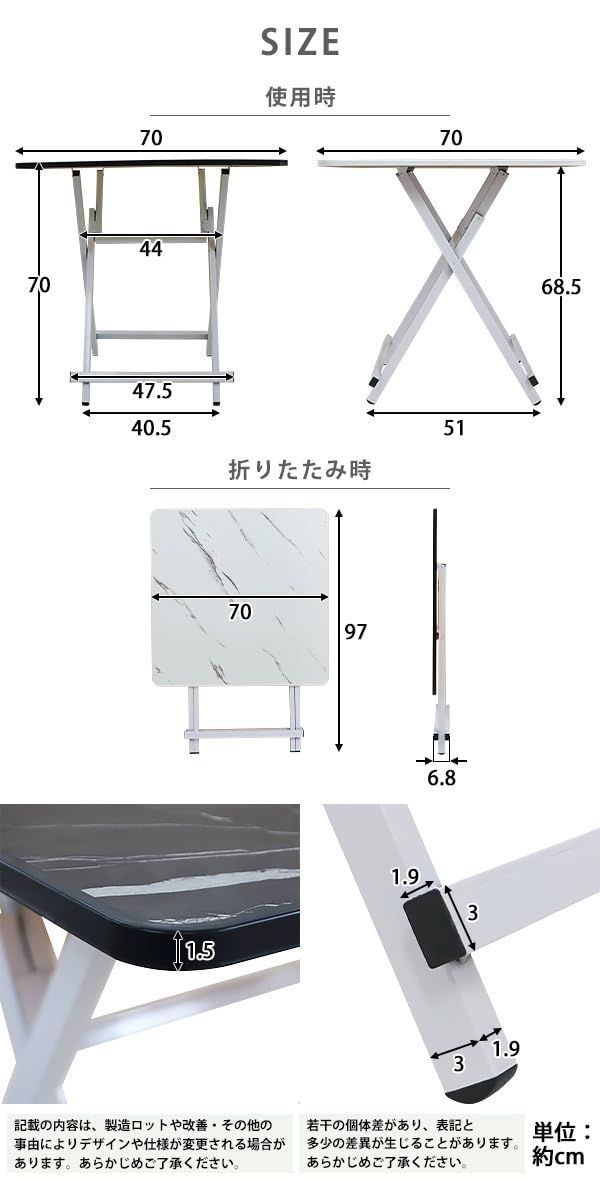 SIZE

使用時

70
44
70
47.5
40.5

70
68.5
51

折りたたみ時

70
97
6.8

1.5

1.9
3
3
1.9

記載の内容は、製造ロットや改善・その他の事由によりデザインや仕様が変更される場合があります。あらかじめご了承ください。

若干の個体差があり、表記と多少の差異が生じることがあります。あらかじめご了承ください。

単位：約cm