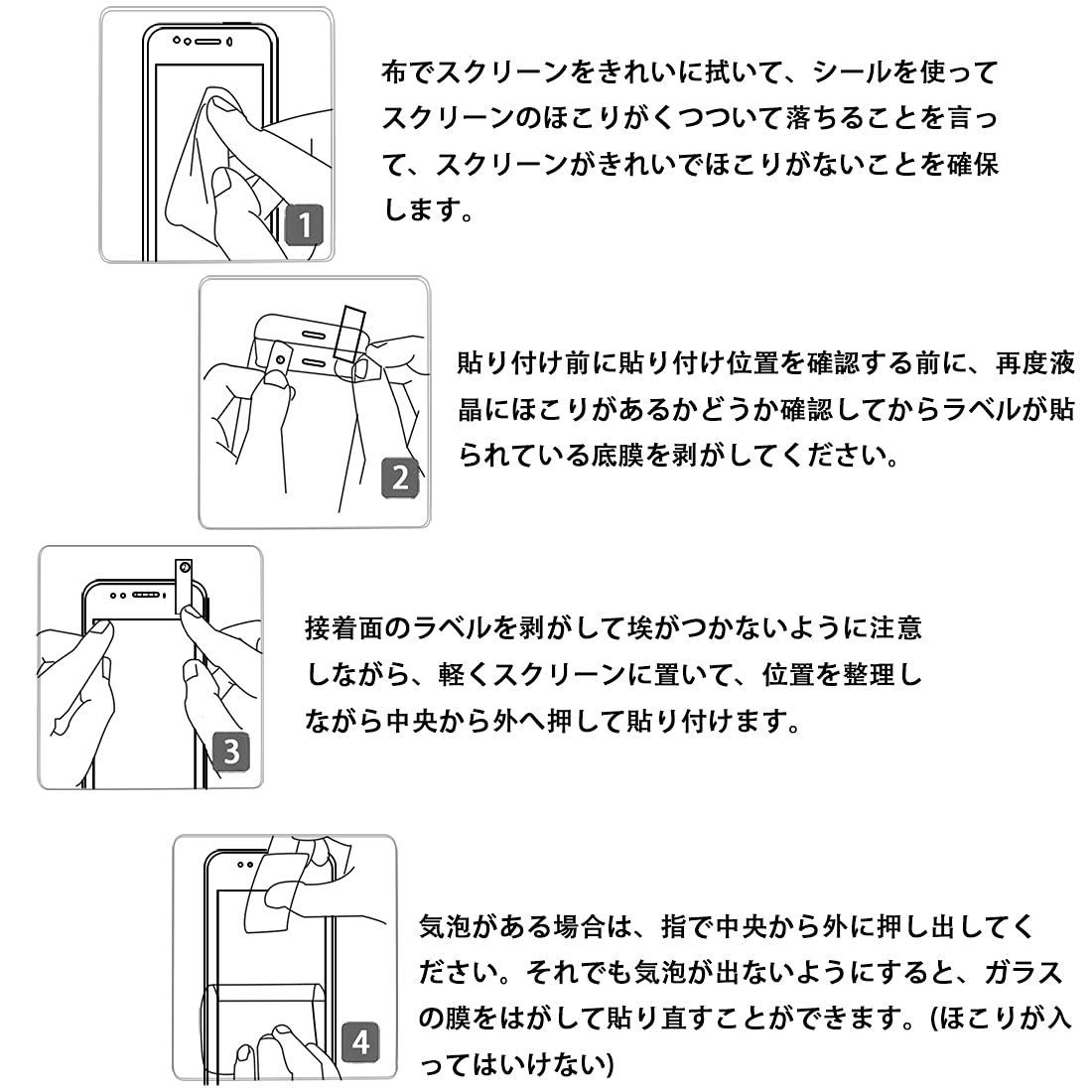 1

布でスクリーンをきれいに拭いて、シールを使ってスクリーンのほこりがくつついて落ちることを言って、スクリーンがきれいでほこりがないことを確保します。

2

貼り付け前に貼り付け位置を確認する前に、再度液晶にほこりがあるかどうか確認してからラベルが貼られている底膜を剥がしてください。

3

接着面のラベルを剥がして埃がつかないように注意しながら、軽くスクリーンに置いて、位置を整理しながら中央から外へ押して貼り付けます。

4

気泡がある場合は、指で中央から外に押し出してください。それでも気泡が出ないようにすると、ガラスの膜をはがして貼り直すことができます。(ほこりが入ってはいけない)