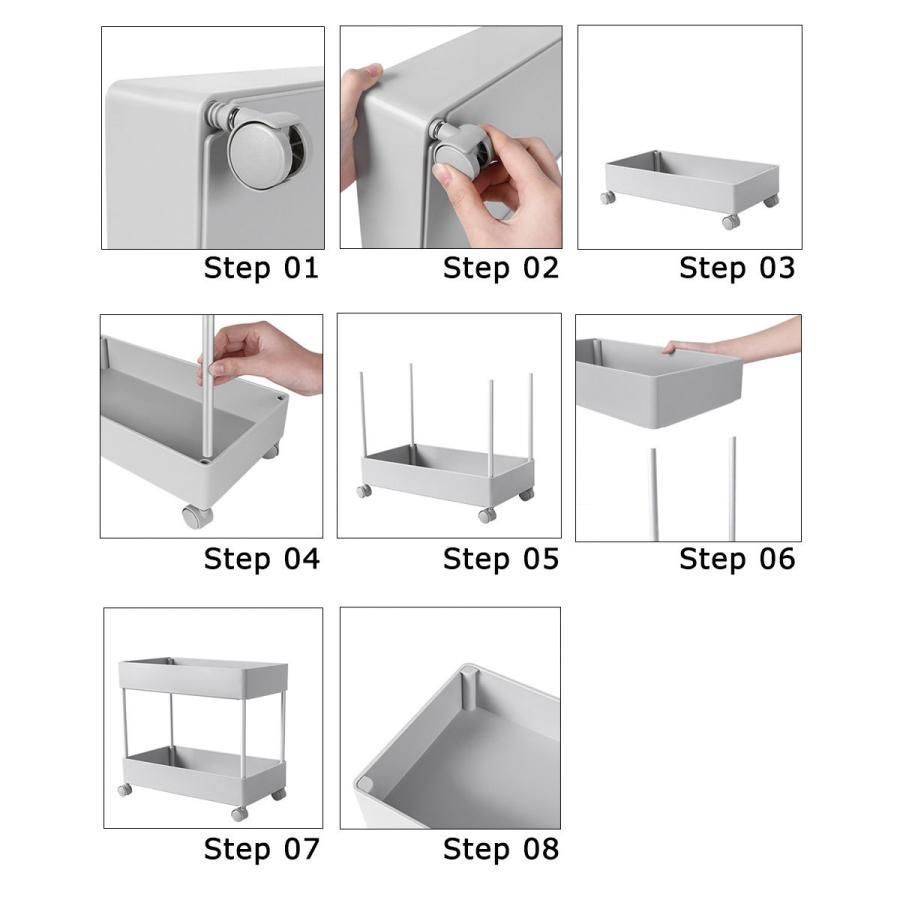 Step 01
Step 02
Step 03

Step 04
Step 05
Step 06

Step 07
Step 08