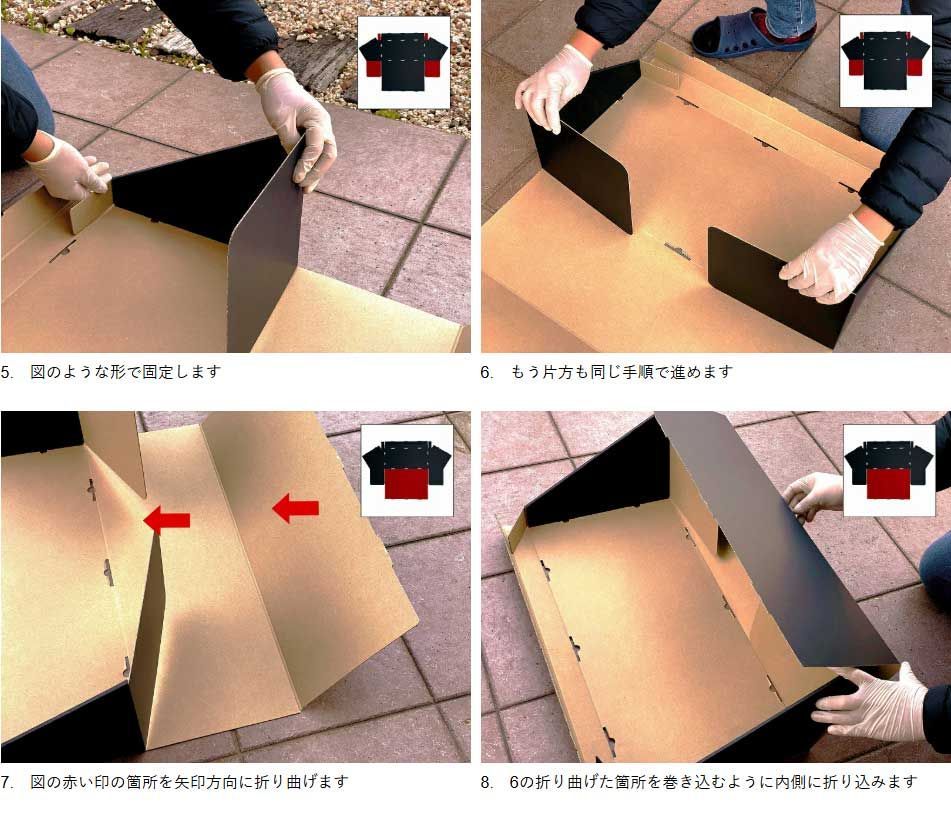 5. 図のような形で固定します

6. もう片方も同じ手順で進めます

7. 図の赤い印の箇所を矢印方向に折り曲げます

8. 6の折り曲げた箇所を巻き込むように内側に折り込みます