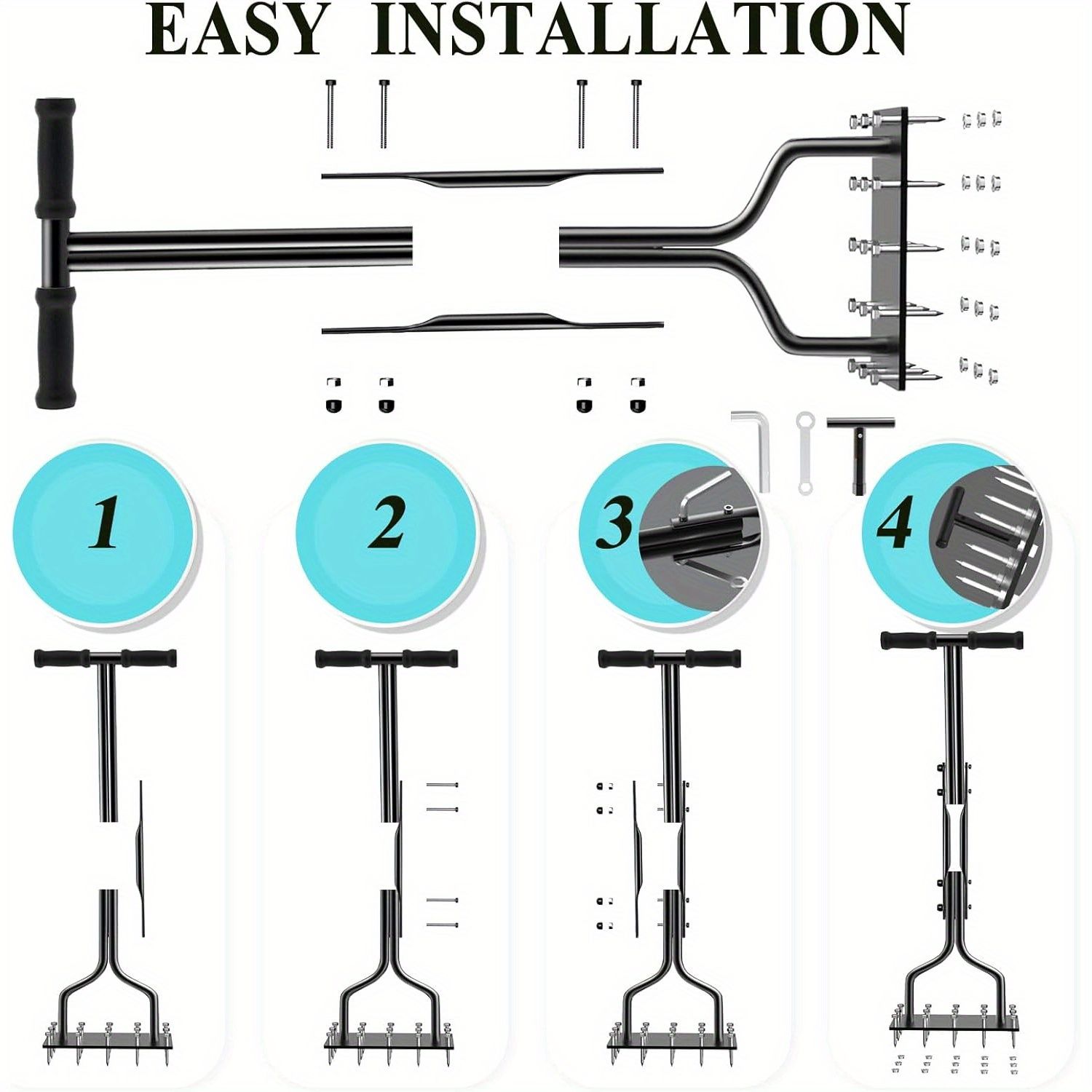 EASY INSTALLATION

1

2

3

4