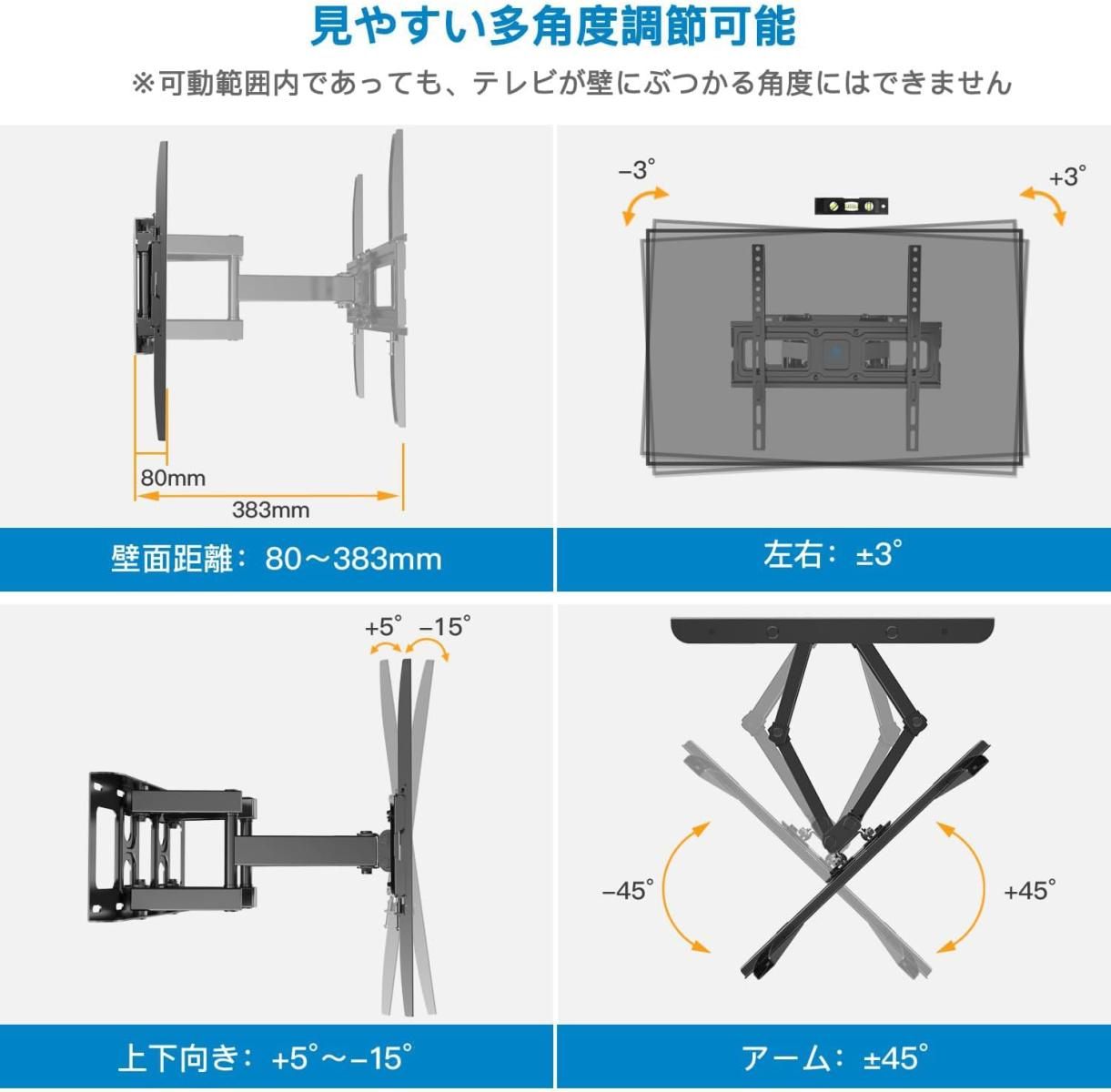 見やすい多角度調節可能

※可動範囲内であっても、テレビが壁にぶつかる角度にはできません

80mm
383mm

壁面距離：80～383mm

−3°
+3°

左右：±3°

+5°
−15°

上下向き：+5°～−15°

−45°
+45°

アーム：±45°