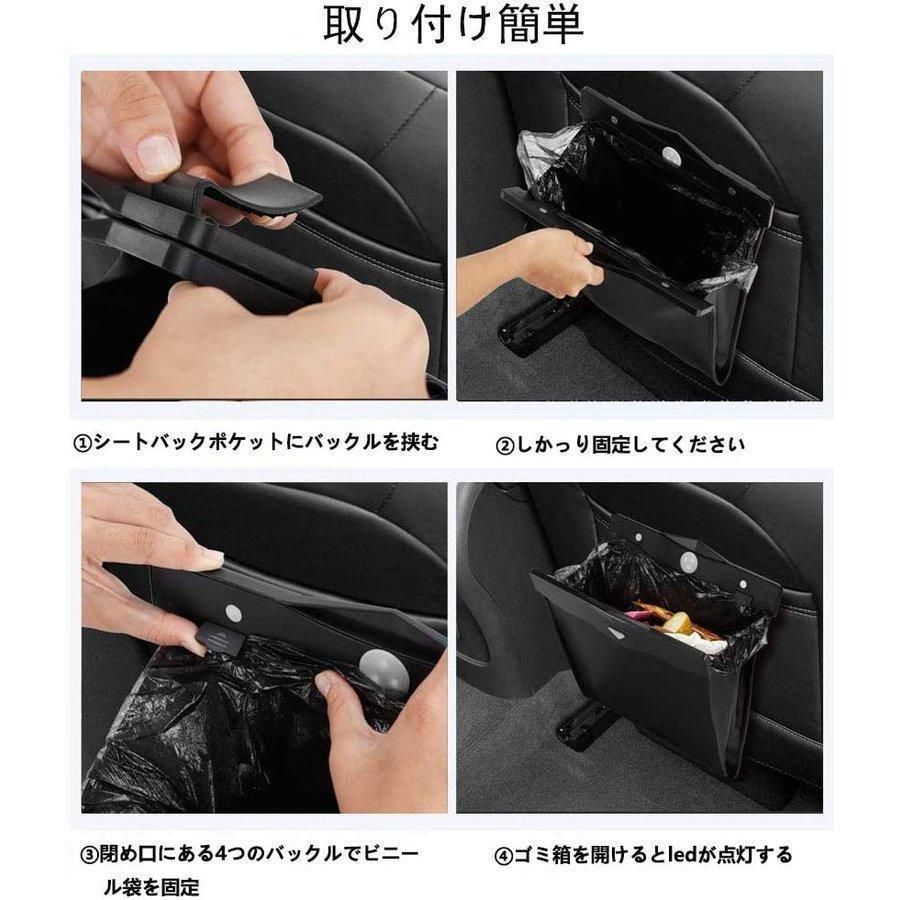 取り付け簡単

①シートバックポケットにバックルを挟む

②しかっり固定してください

③閉め口にある4つのバックルでビニール袋を固定

④ゴミ箱を開けるとledが点灯する