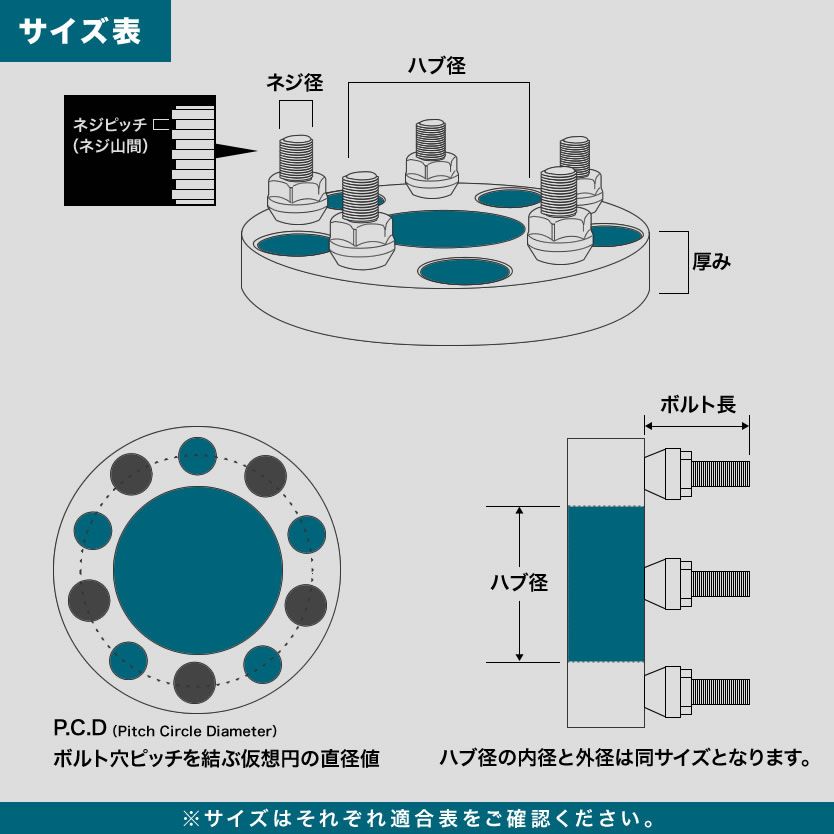 サイズ表

ネジ径

ハブ径

ネジピッチ
(ネジ山間)

厚み

ボルト長

ハブ径

P.C.D (Pitch Circle Diameter)
ボルト穴ピッチを結ぶ仮想円の直径値

ハブ径の内径と外径は同サイズとなります。

※サイズはそれぞれ適合表をご確認ください。