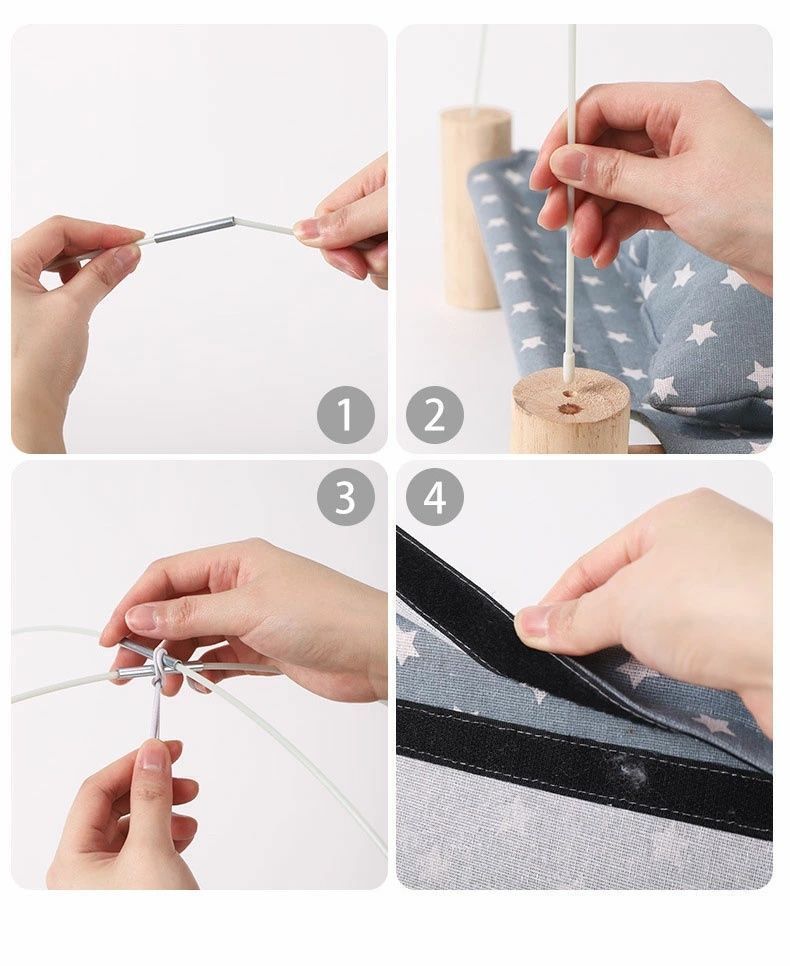 1

2

3

4