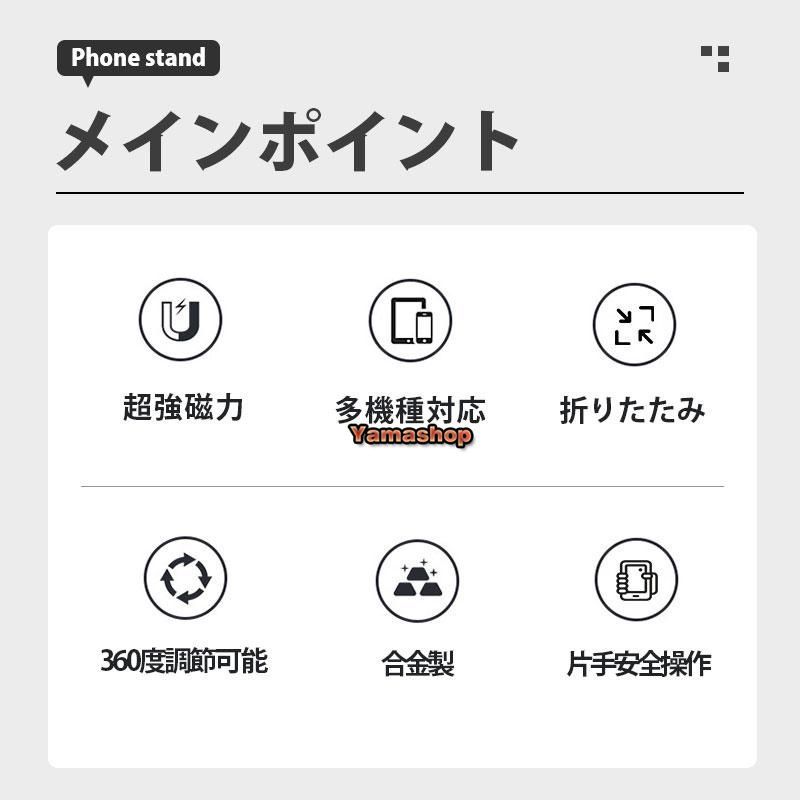 Phone stand

メインポイント

超強磁力

多機種対応

折りたたみ

360度調節可能

合金製

片手安全操作

Yamashop