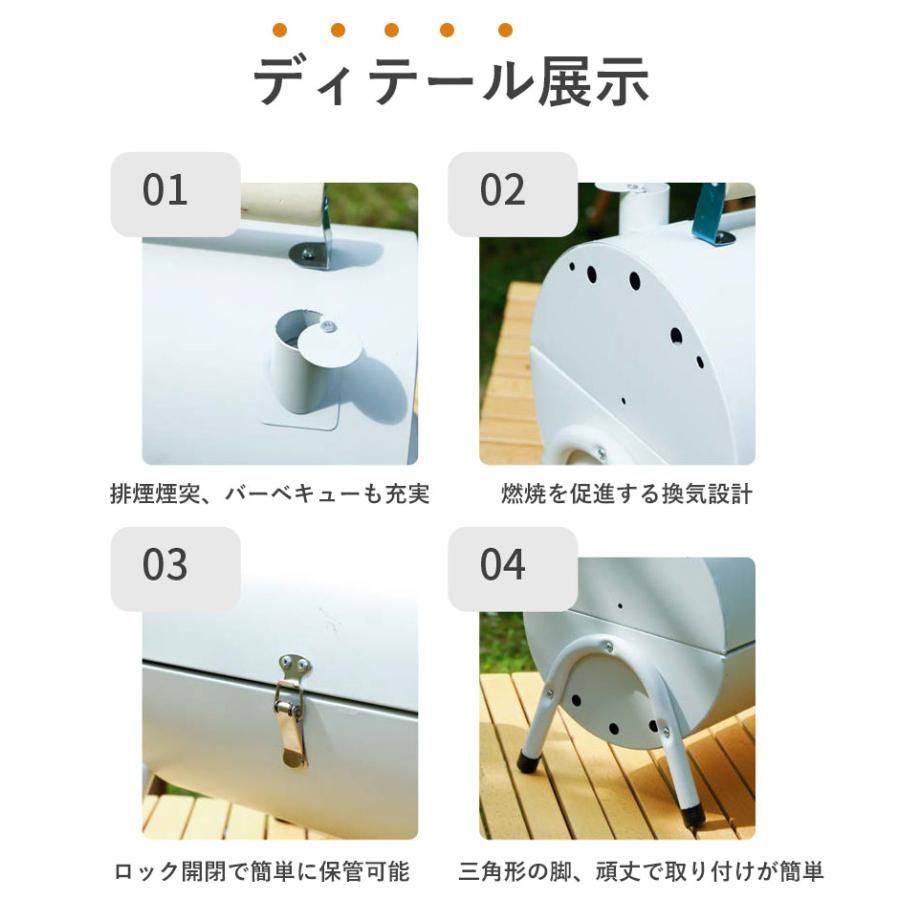 ディテール展示

01

排煙煙突、バーベキューも充実

02

燃焼を促進する換気設計

03

ロック開閉で簡単に保管可能

04

三角形の脚、頑丈で取り付けが簡単