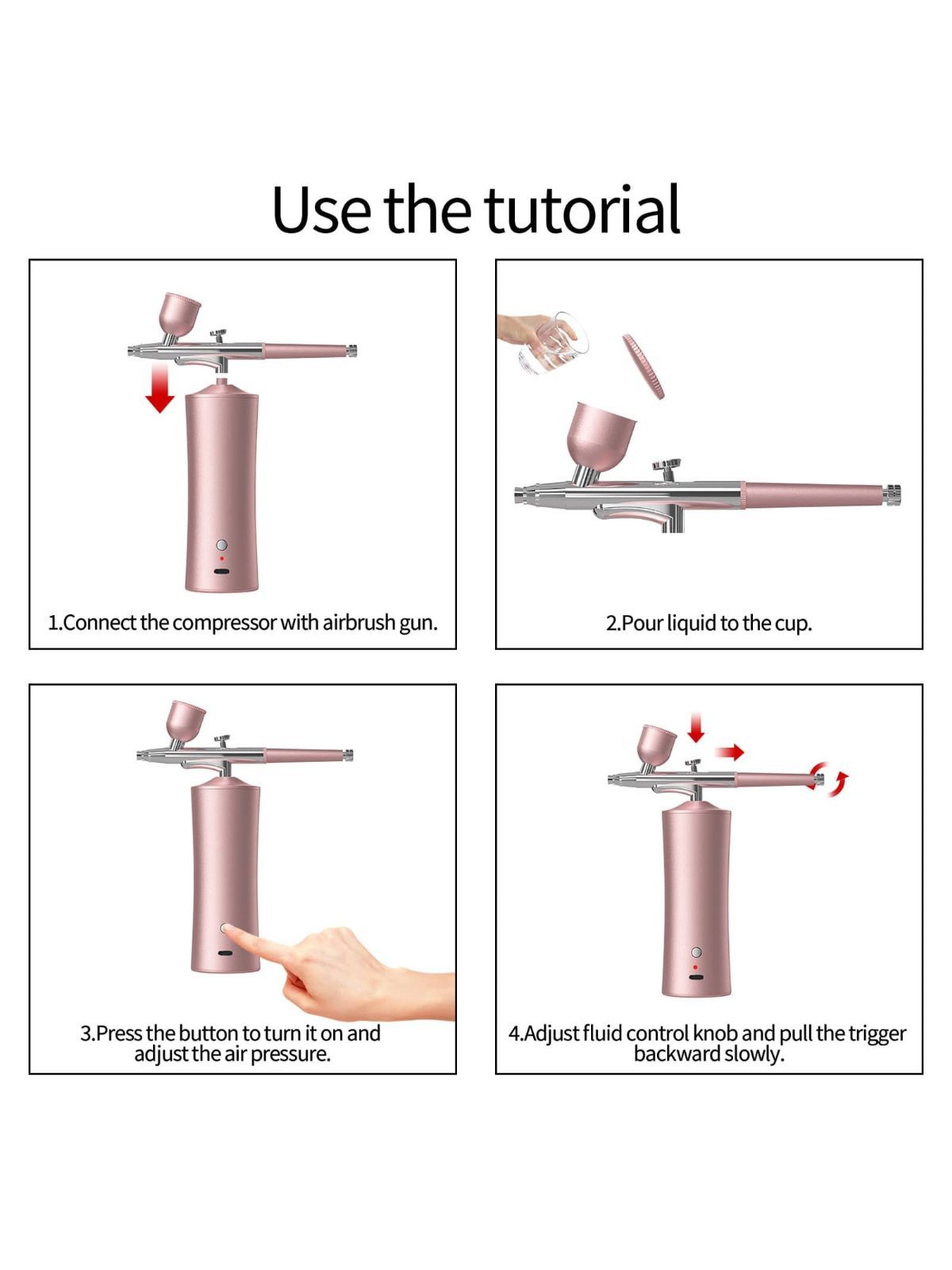 Use the tutorial

1.Connect the compressor with airbrush gun.

2.Pour liquid to the cup.

3.Press the button to turn it on and adjust the air pressure.

4.Adjust fluid control knob and pull the trigger backward slowly.